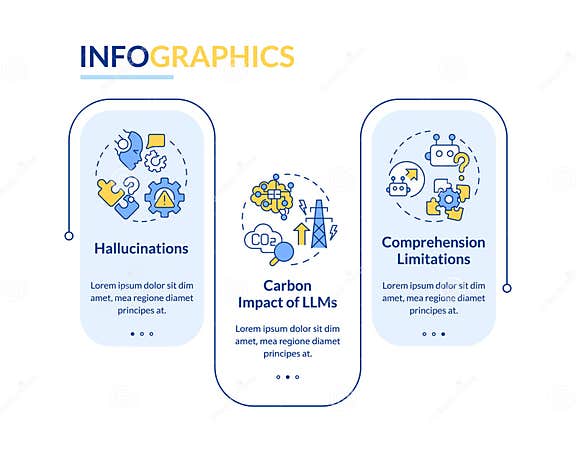 INFOGRAPHICS

Hallucinations

Lorem ipsum dolor sit dim amet, mea regione diamet principes at.

$CO_2$

Carbon Impact of LLMs

Lorem ipsum dolor sit dim amet, mea regione diamet principes at.

Comprehension Limitations

Lorem ipsum dolor sit dim amet, mea regione diamet principes at.