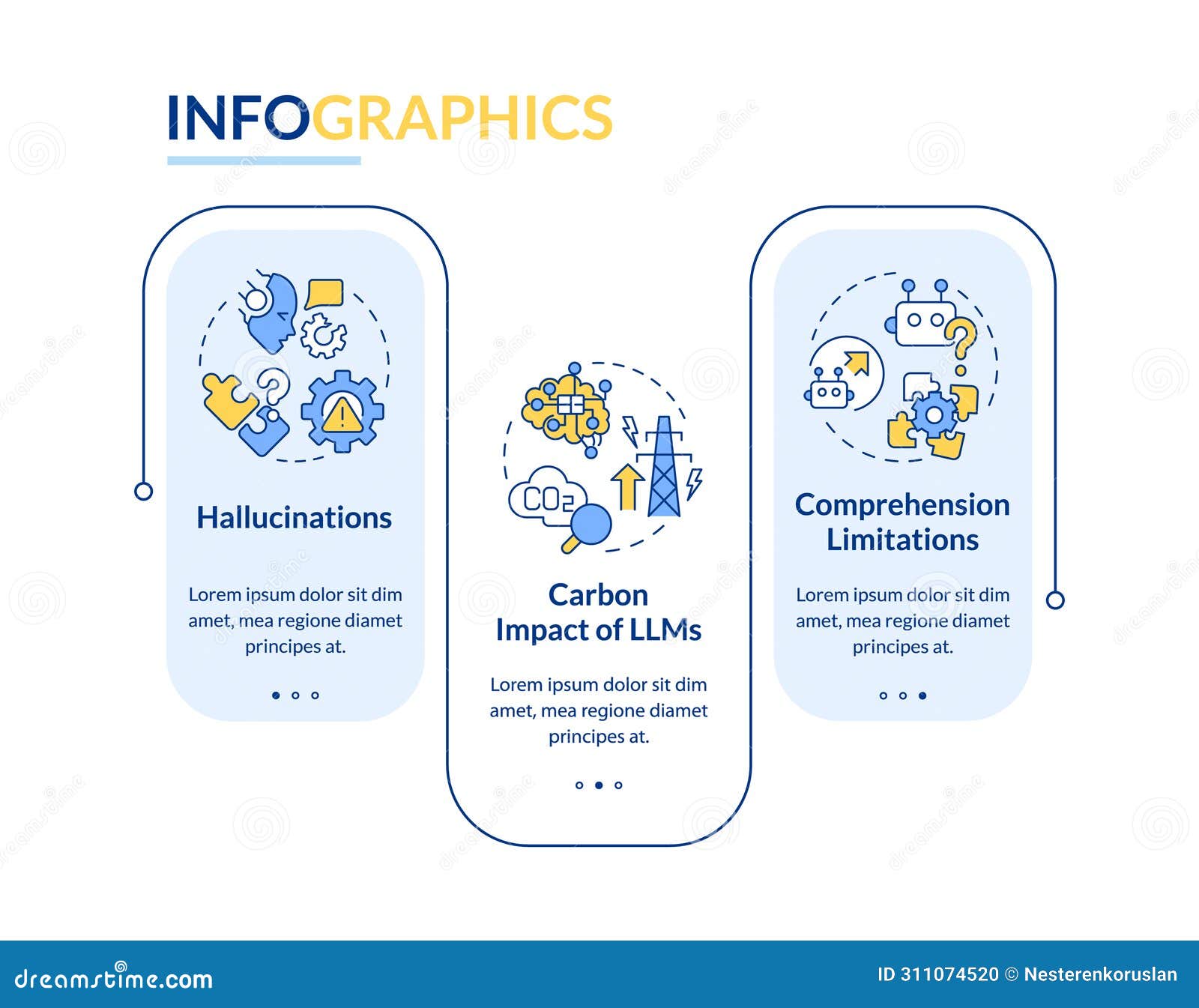 INFOGRAPHICS

Hallucinations

Lorem ipsum dolor sit dim amet, mea regione diamet principes at.

$CO_2$

Carbon Impact of LLMs

Lorem ipsum dolor sit dim amet, mea regione diamet principes at.

Comprehension Limitations

Lorem ipsum dolor sit dim amet, mea regione diamet principes at.

dreamstime.com

ID 311074520 © Nesterenkoruslan