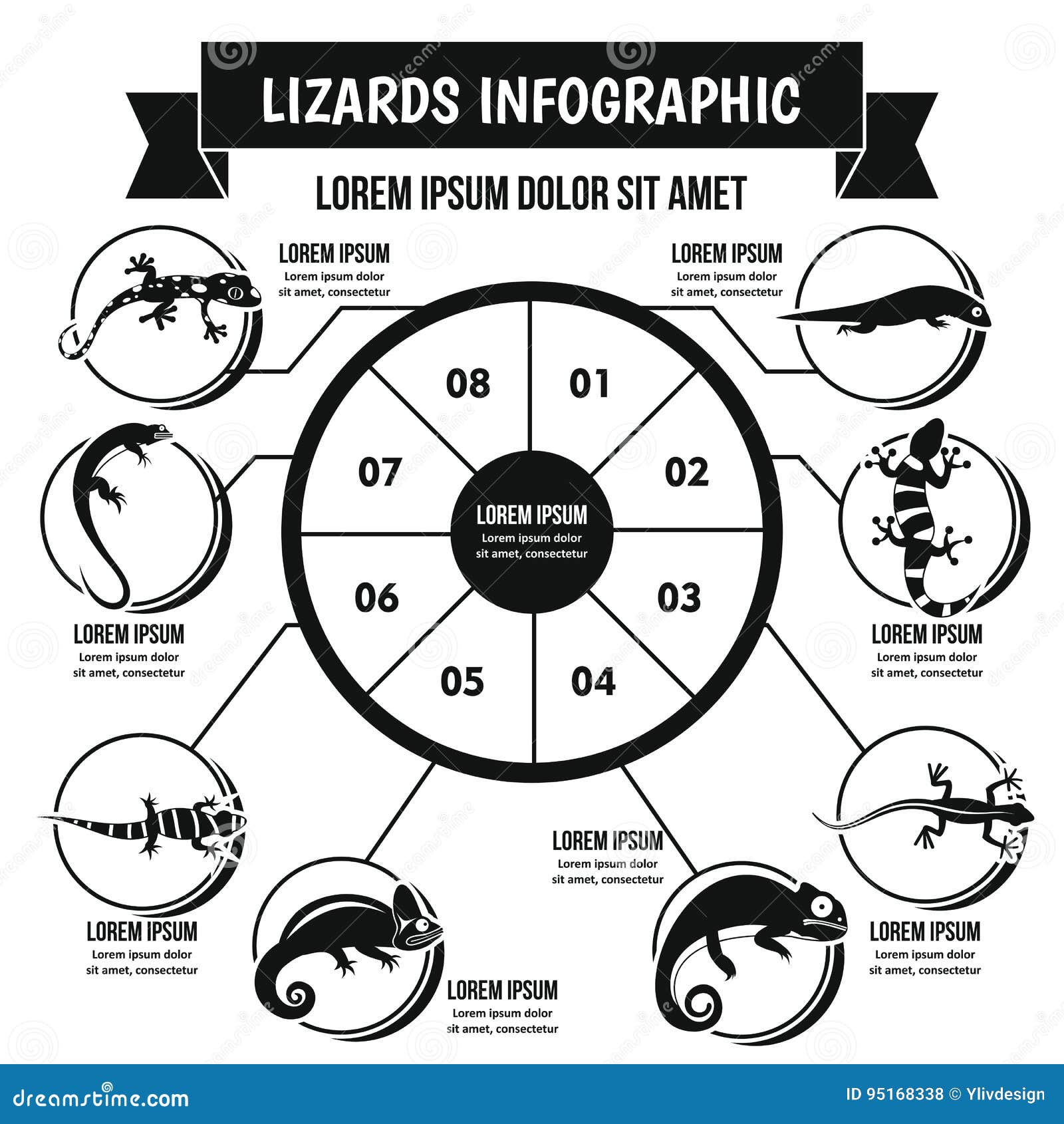 LIZARDS INFOGRAPHIC

LOREM IPSUM DOLOR SIT AMET

LOREM IPSUM
Lorem ipsum dolor sit amet, consectetur

LOREM IPSUM
Lorem ipsum dolor sit amet, consectetur

08

01

07

02

LOREM IPSUM
Lorem ipsum dolor sit amet, consectetur

06

03

05

04

LOREM IPSUM
Lorem ipsum dolor sit amet, consectetur

LOREM IPSUM
Lorem ipsum dolor sit amet, consectetur

LOREM IPSUM
Lorem ipsum dolor sit amet, consectetur

LOREM IPSUM
Lorem ipsum dolor sit amet, consectetur

LOREM IPSUM
Lorem ipsum dolor sit amet, consectetur

LOREM IPSUM
Lorem ipsum dolor sit amet, consectetur

dreamstime.com

ID 95168338 © Ylivdesign