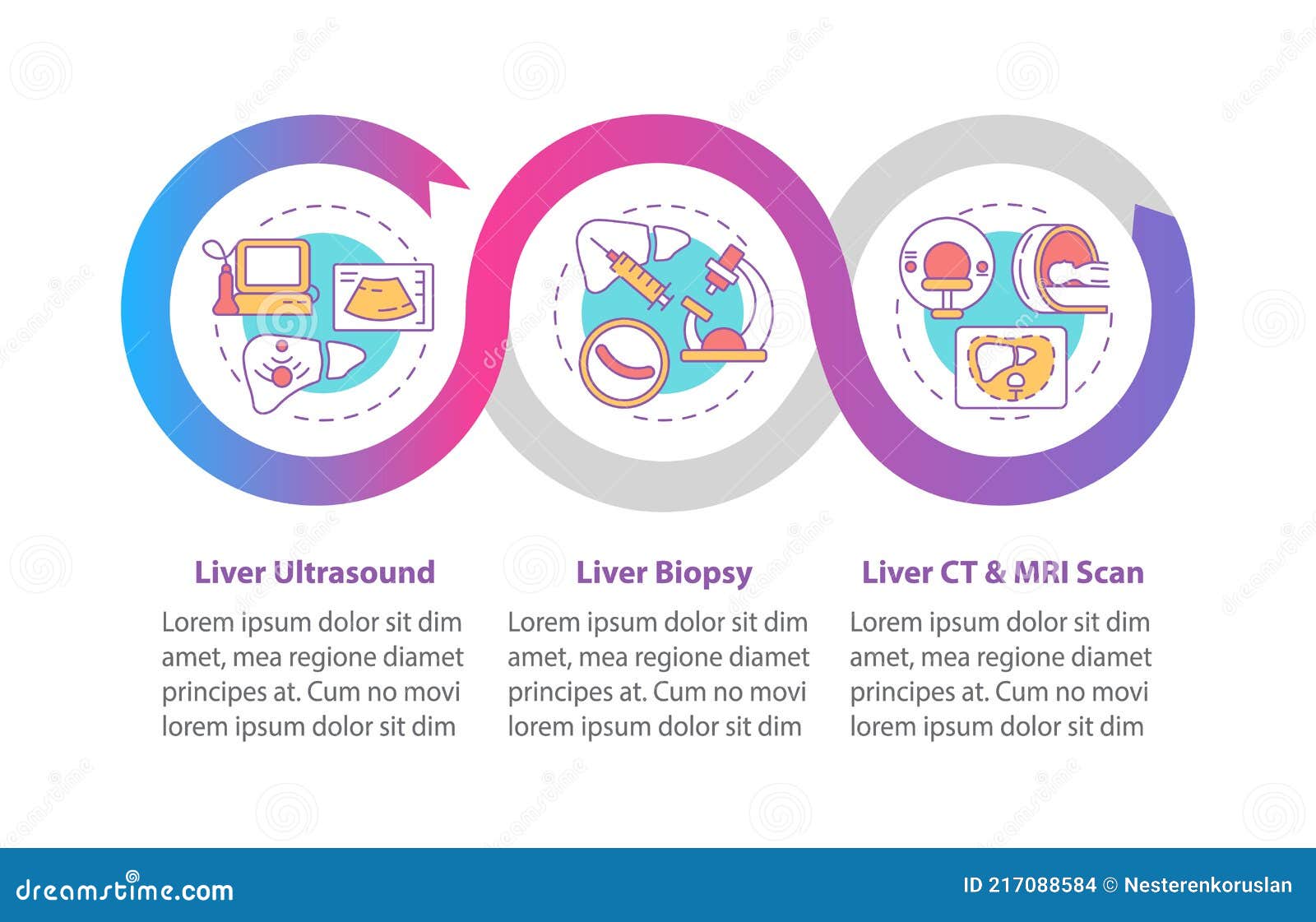 Liver Ultrasound

Lorem ipsum dolor sit dim amet, mea regione diamet principes at. Cum no movi lorem ipsum dolor sit dim

Liver Biopsy

Lorem ipsum dolor sit dim amet, mea regione diamet principes at. Cum no movi lorem ipsum dolor sit dim

Liver CT & MRI Scan

Lorem ipsum dolor sit dim amet, mea regione diamet principes at. Cum no movi lorem ipsum dolor sit dim

dreamstime.com

ID 217088584 © Nesterenkoruslan