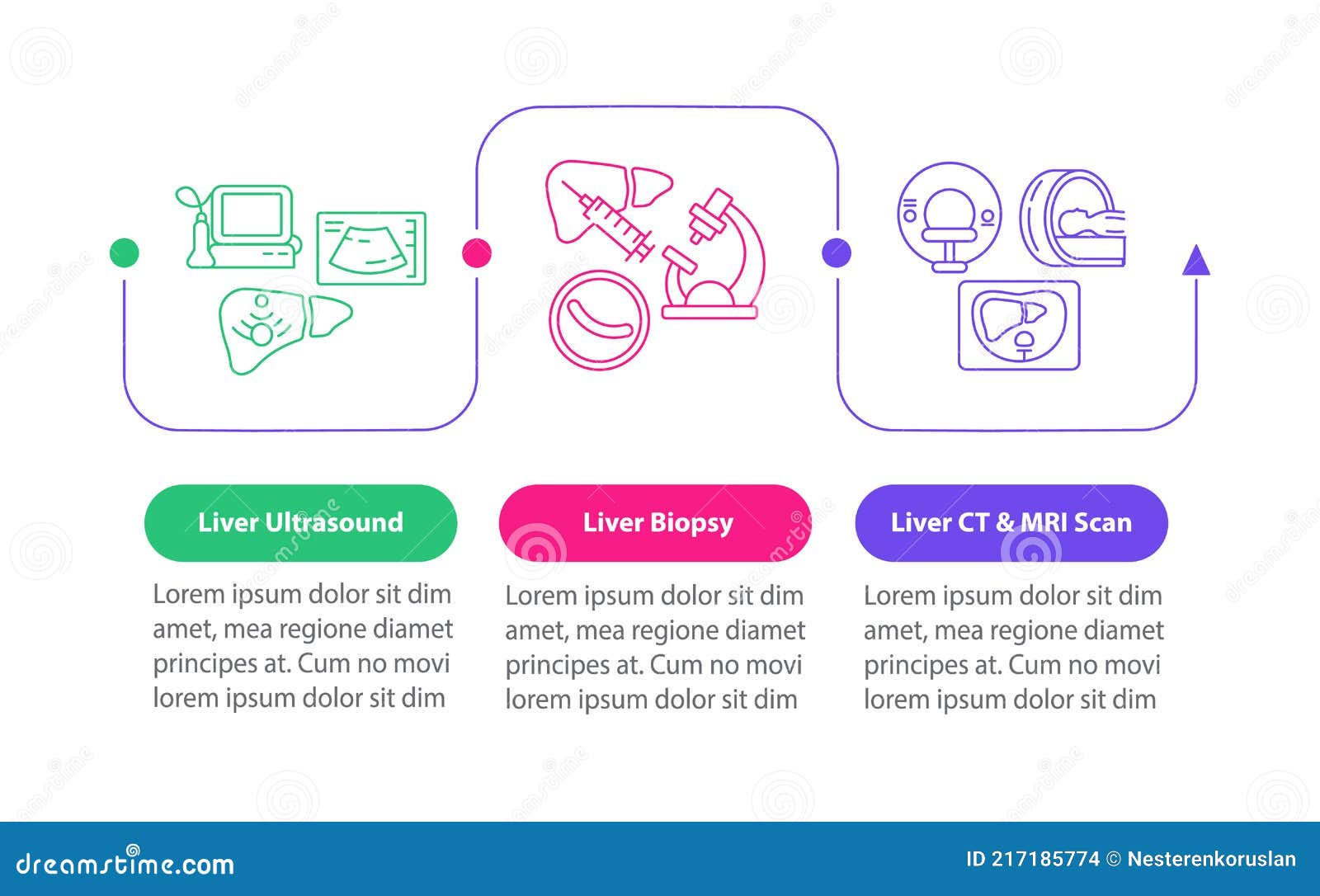 Liver Ultrasound

Lorem ipsum dolor sit dim amet, mea regione diamet principes at. Cum no movi lorem ipsum dolor sit dim

Liver Biopsy

Lorem ipsum dolor sit dim amet, mea regione diamet principes at. Cum no movi lorem ipsum dolor sit dim

Liver CT & MRI Scan

Lorem ipsum dolor sit dim amet, mea regione diamet principes at. Cum no movi lorem ipsum dolor sit dim

dreamstime.com

ID 217185774 © Nesterenkoruslan