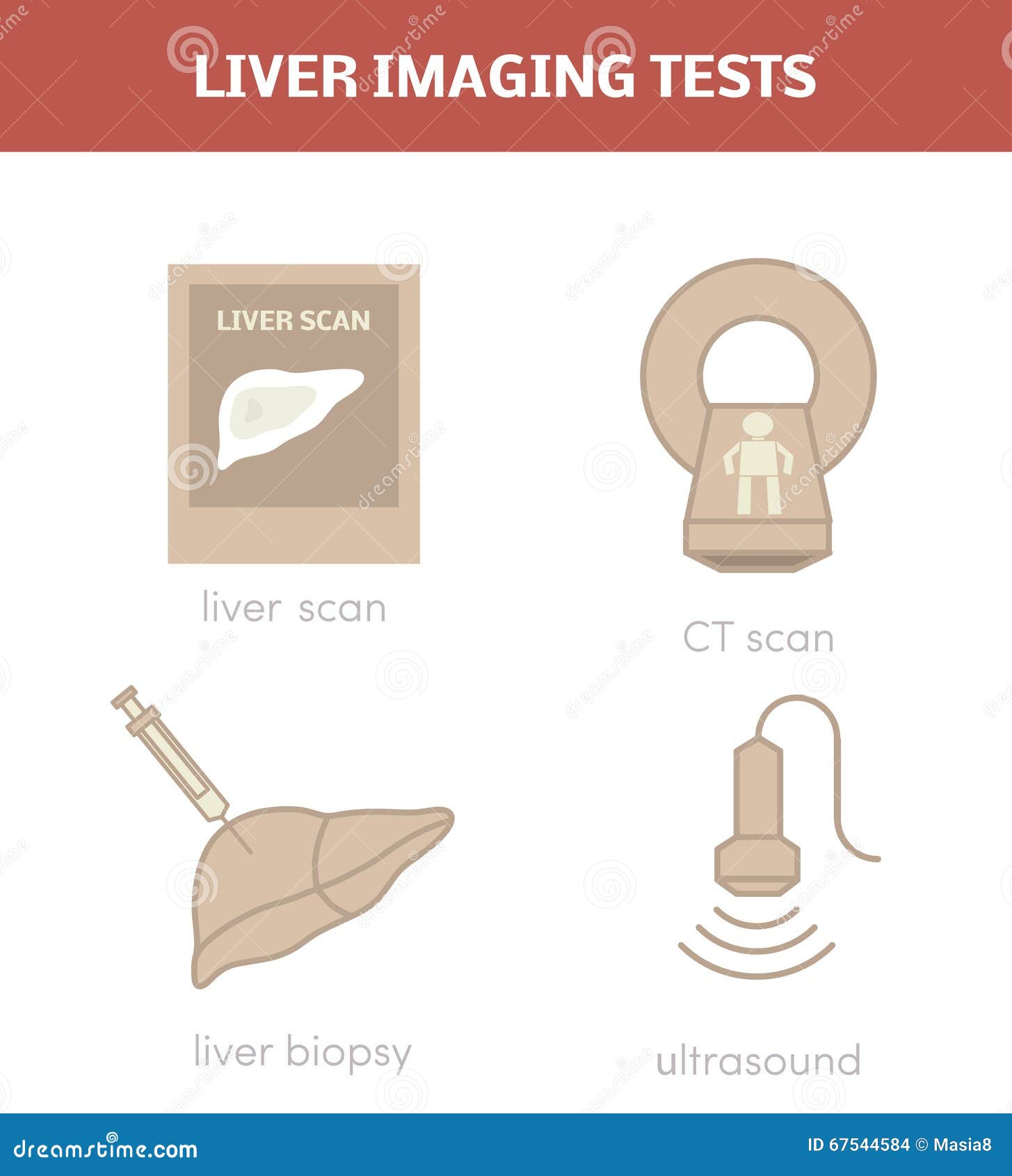 LIVER IMAGING TESTS

LIVER SCAN

liver scan

CT scan

liver biopsy

ultrasound

dreamstime.com

ID 67544584 © Masia8