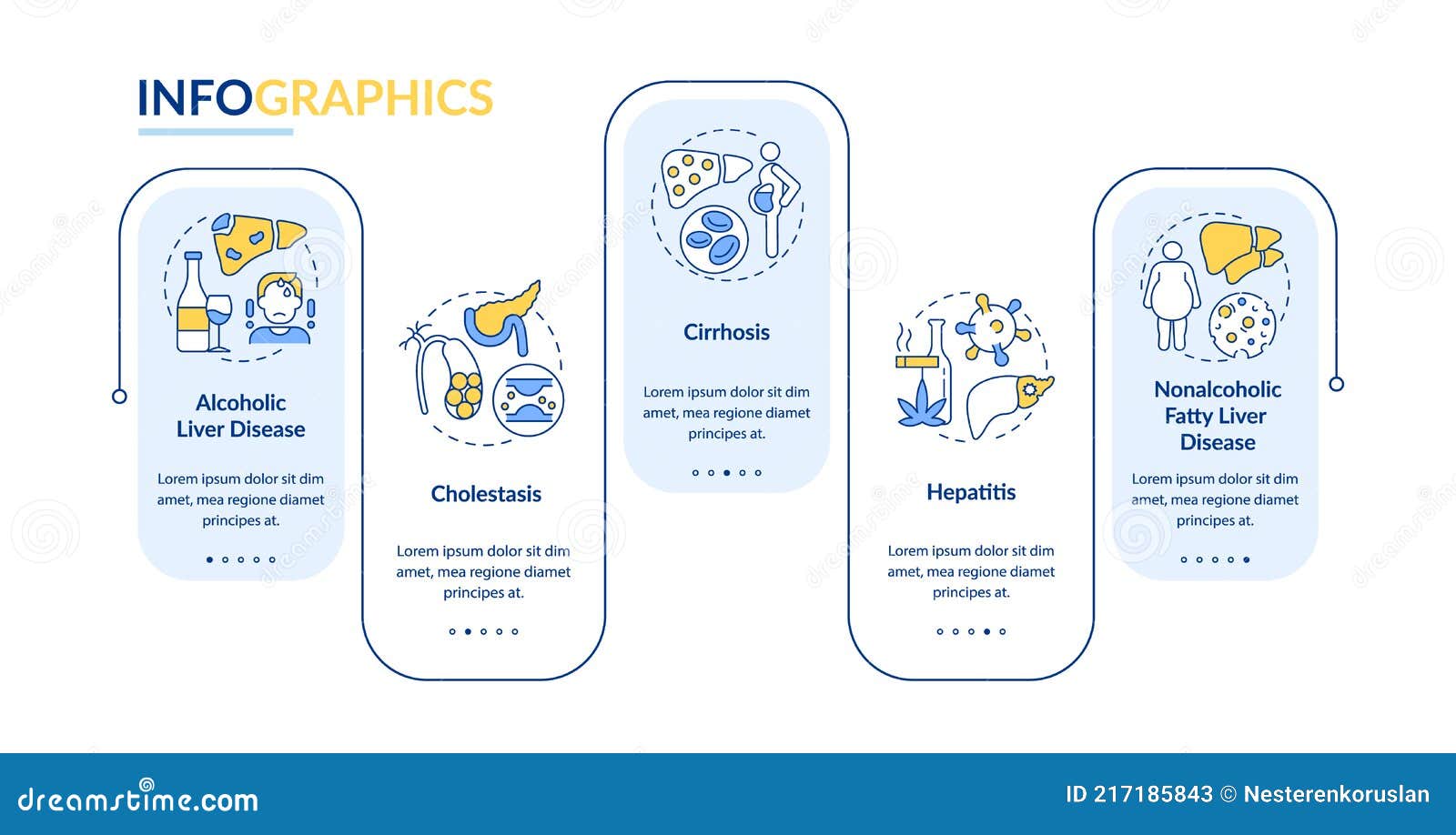 INFOGRAPHICS

Alcoholic Liver Disease

Lorem ipsum dolor sit dim amet, mea regione diamet principes at.

Cholestasis

Lorem ipsum dolor sit dim amet, mea regione diamet principes at.

Cirrhosis

Lorem ipsum dolor sit dim amet, mea regione diamet principes at.

Hepatitis

Lorem ipsum dolor sit dim amet, mea regione diamet principes at.

Nonalcoholic Fatty Liver Disease

Lorem ipsum dolor sit dim amet, mea regione diamet principes at.

dreamstime.com

ID 217185843 © Nesterenkoruslan