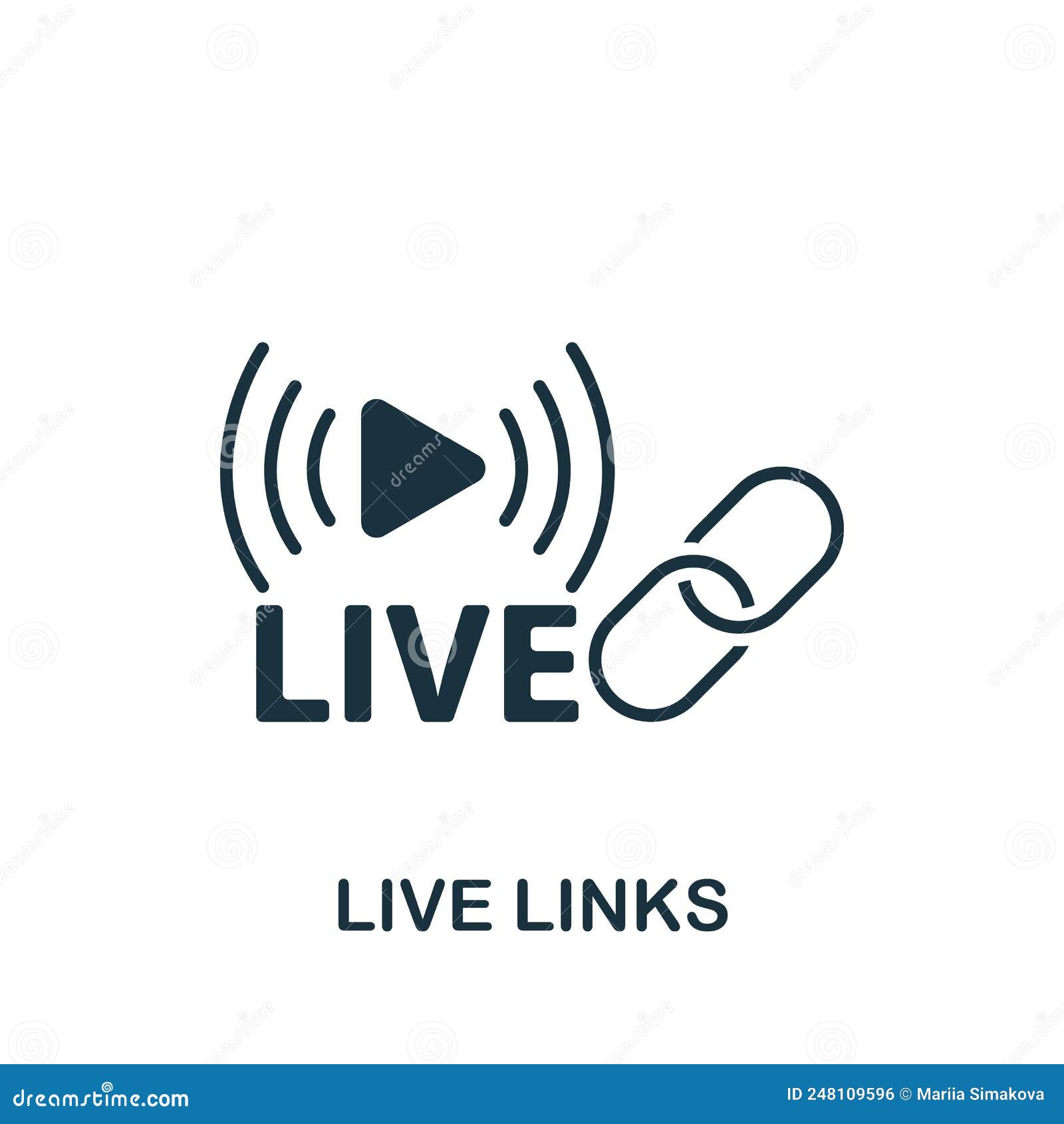 LIVE

LIVE LINKS

dreamstime.com

ID 248109596 © Mariia Simakova