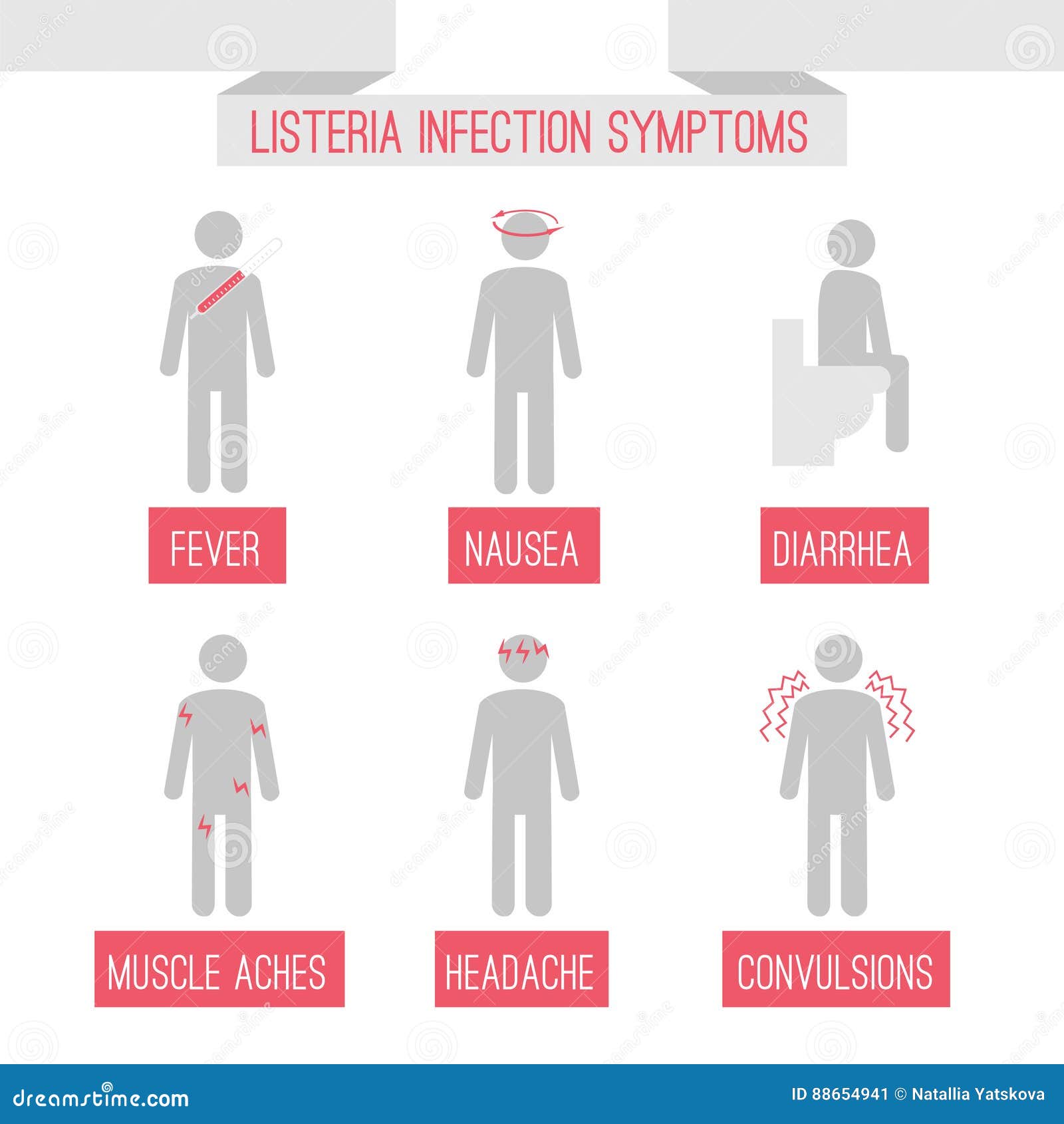 LISTERIA INFECTION SYMPTOMS

FEVER

NAUSEA

DIARRHEA

MUSCLE ACHES

HEADACHE

CONVULSIONS

dreamstime.com

ID 88654941 © Natallia Yatskova