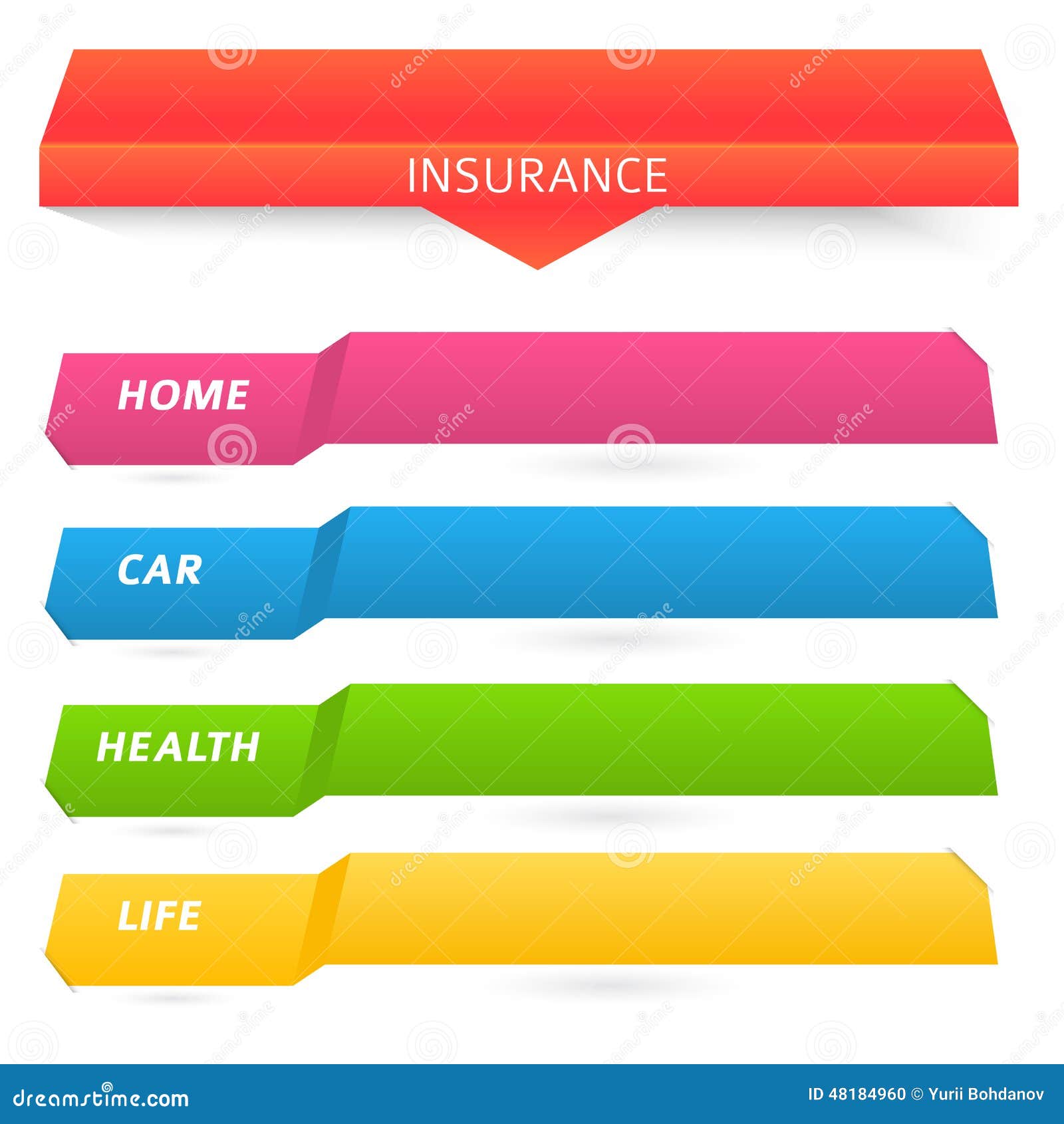 INSURANCE

HOME

CAR

HEALTH

LIFE

dreamstime.com

ID 48184960 © Yurii Bohdanov