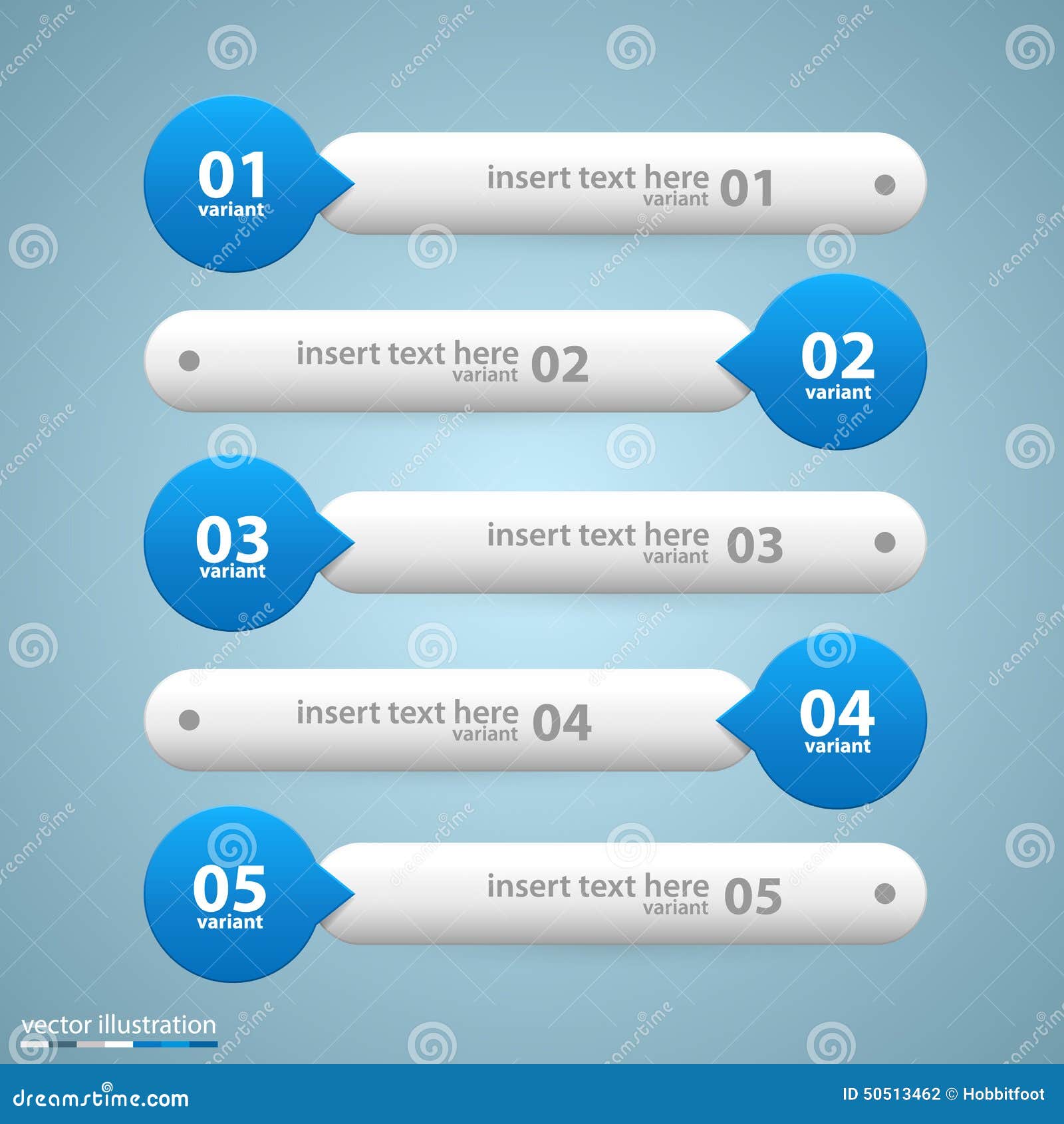 01
variant

insert text here
variant 01

insert text here
variant 02

02
variant

03
variant

insert text here
variant 03

insert text here
variant 04

04
variant

05
variant

insert text here
variant 05

vector illustration

dreamstime.com

ID 50513462 © Hobbitfoot