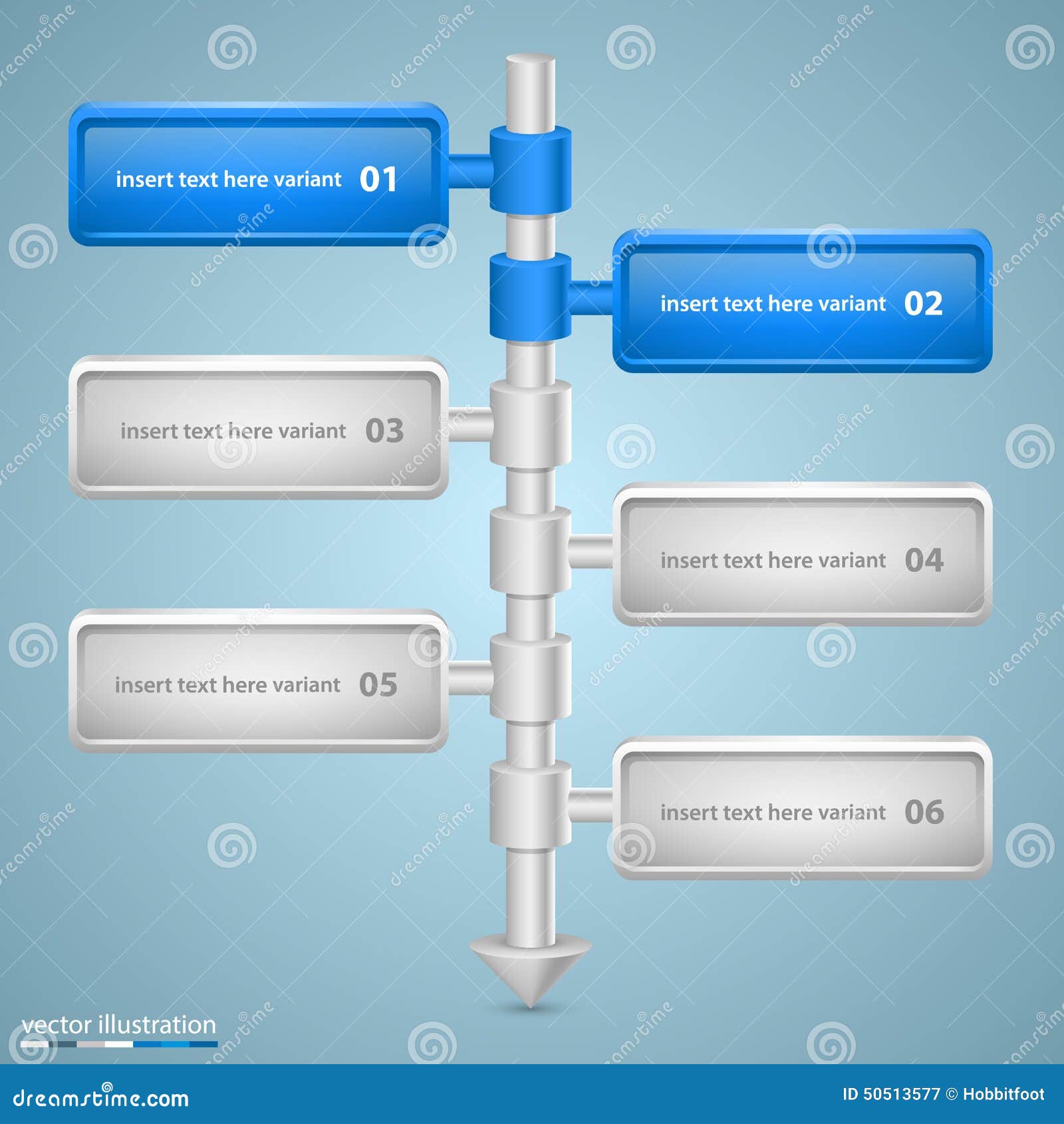 insert text here variant 01

insert text here variant 02

insert text here variant 03

insert text here variant 04

insert text here variant 05

insert text here variant 06

vector illustration

dreamstime.com

ID 50513577 © Hobbitfoot