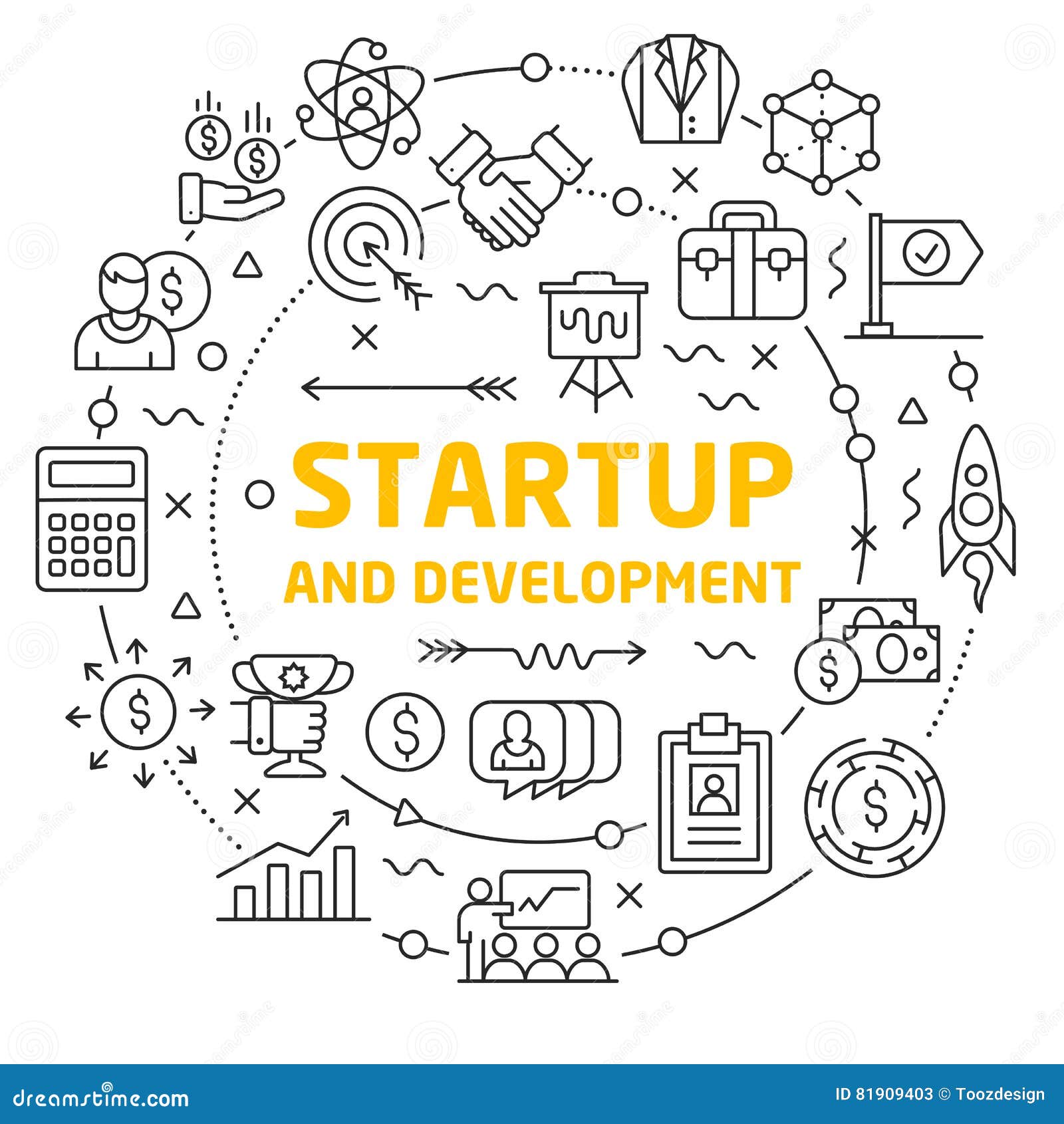 STARTUP
AND DEVELOPMENT

dreamstime.com

ID 81909403 © Toozdesign