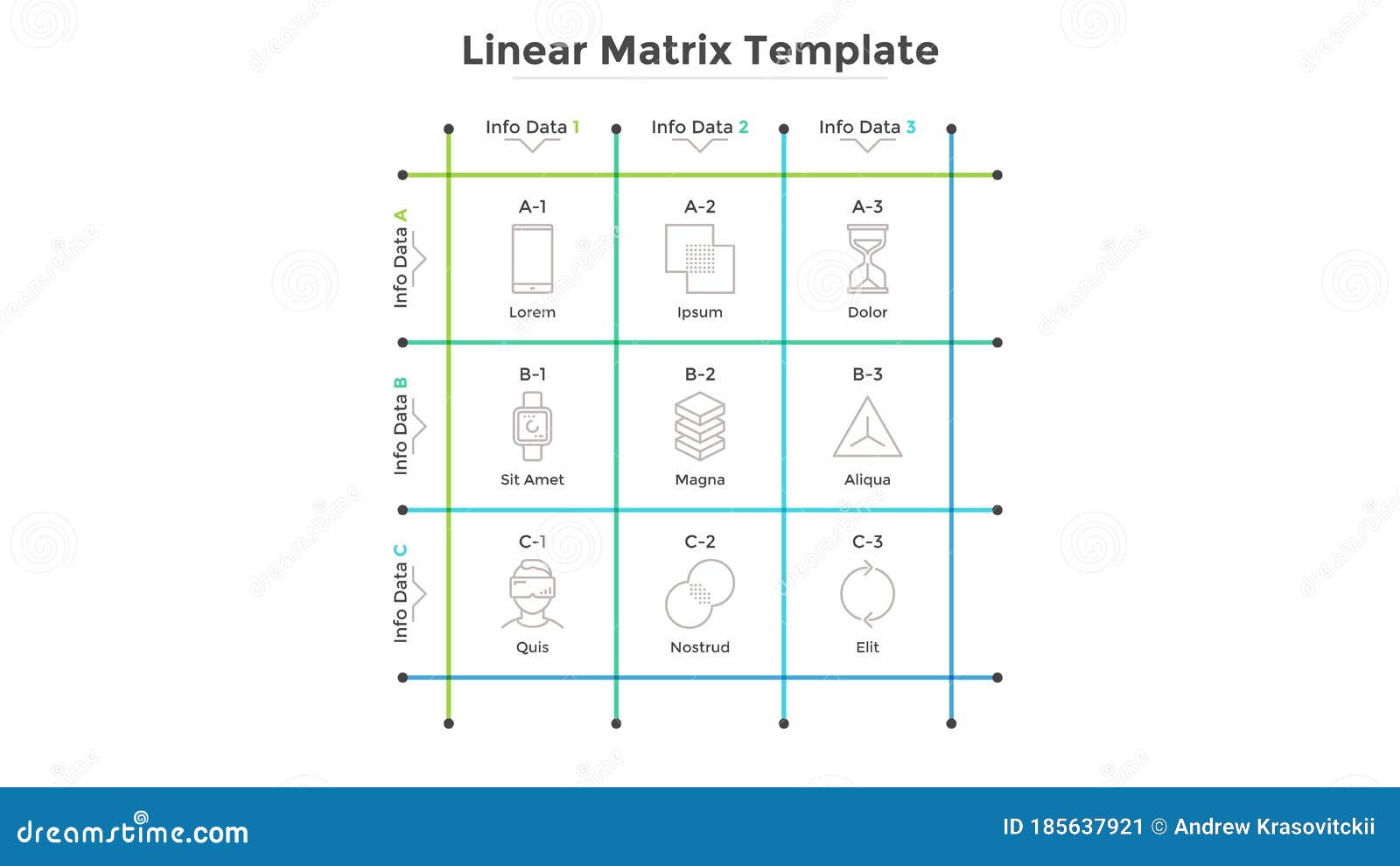 Linear Matrix Template

| | Info Data 1 | Info Data 2 | Info Data 3 |
|---|---|---|---|
| Info Data A | A-1 Lorem | A-2 Ipsum | A-3 Dolor |
| Info Data B | B-1 Sit Amet | B-2 Magna | B-3 Aliqua |
| Info Data C | C-1 Quis | C-2 Nostrud | C-3 Elit |

dreamstime.com

ID 185637921 © Andrew Krasovitckii