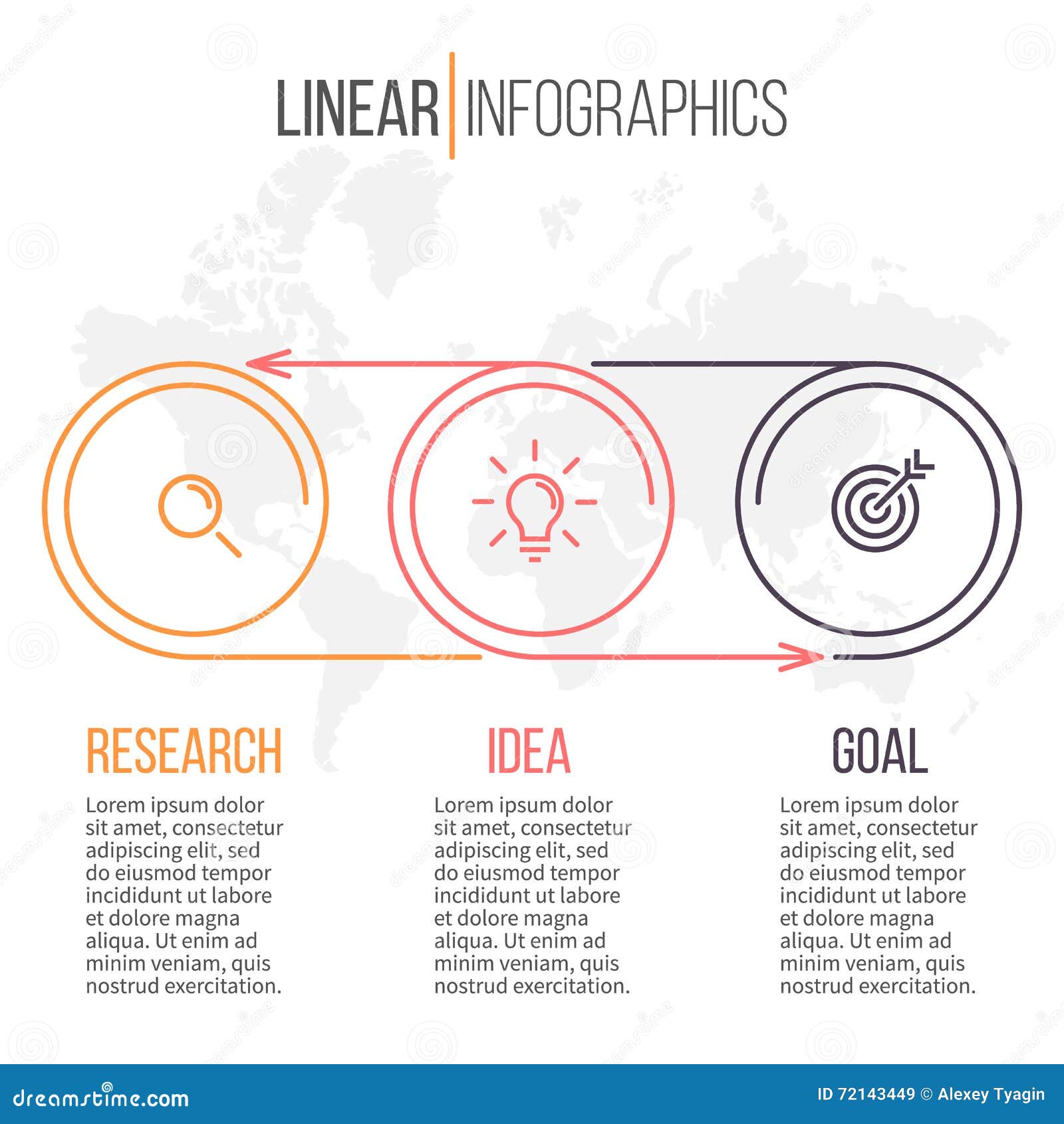 LINEAR INFOGRAPHICS

RESEARCH

Lorem ipsum dolor sit amet, consectetur adipiscing elit, sed do eiusmod tempor incididunt ut labore et dolore magna aliqua. Ut enim ad minim veniam, quis nostrud exercitation.

IDEA

Lorem ipsum dolor sit amet, consectetur adipiscing elit, sed do eiusmod tempor incididunt ut labore et dolore magna aliqua. Ut enim ad minim veniam, quis nostrud exercitation.

GOAL

Lorem ipsum dolor sit amet, consectetur adipiscing elit, sed do eiusmod tempor incididunt ut labore et dolore magna aliqua. Ut enim ad minim veniam, quis nostrud exercitation.

dreamstime.com

ID 72143449 © Alexey Tyagin