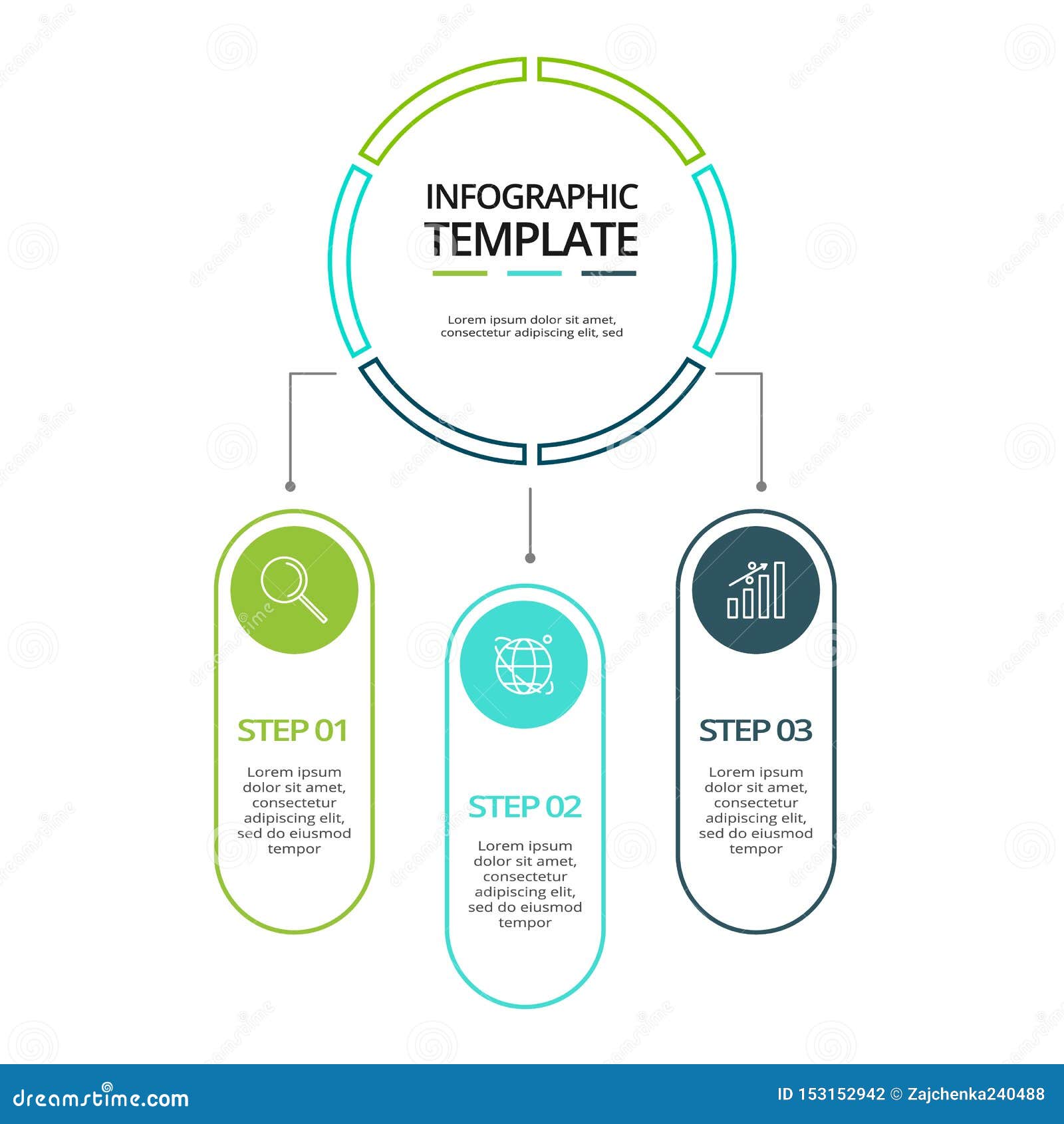 INFOGRAPHIC
TEMPLATE

Lorem ipsum dolor sit amet, consectetur adipiscing elit, sed

STEP 01

Lorem ipsum dolor sit amet, consectetur adipiscing elit, sed do eiusmod tempor

STEP 02

Lorem ipsum dolor sit amet, consectetur adipiscing elit, sed do eiusmod tempor

STEP 03

Lorem ipsum dolor sit amet, consectetur adipiscing elit, sed do eiusmod tempor

dreamstime.com

ID 153152942 © Zajchenka240488