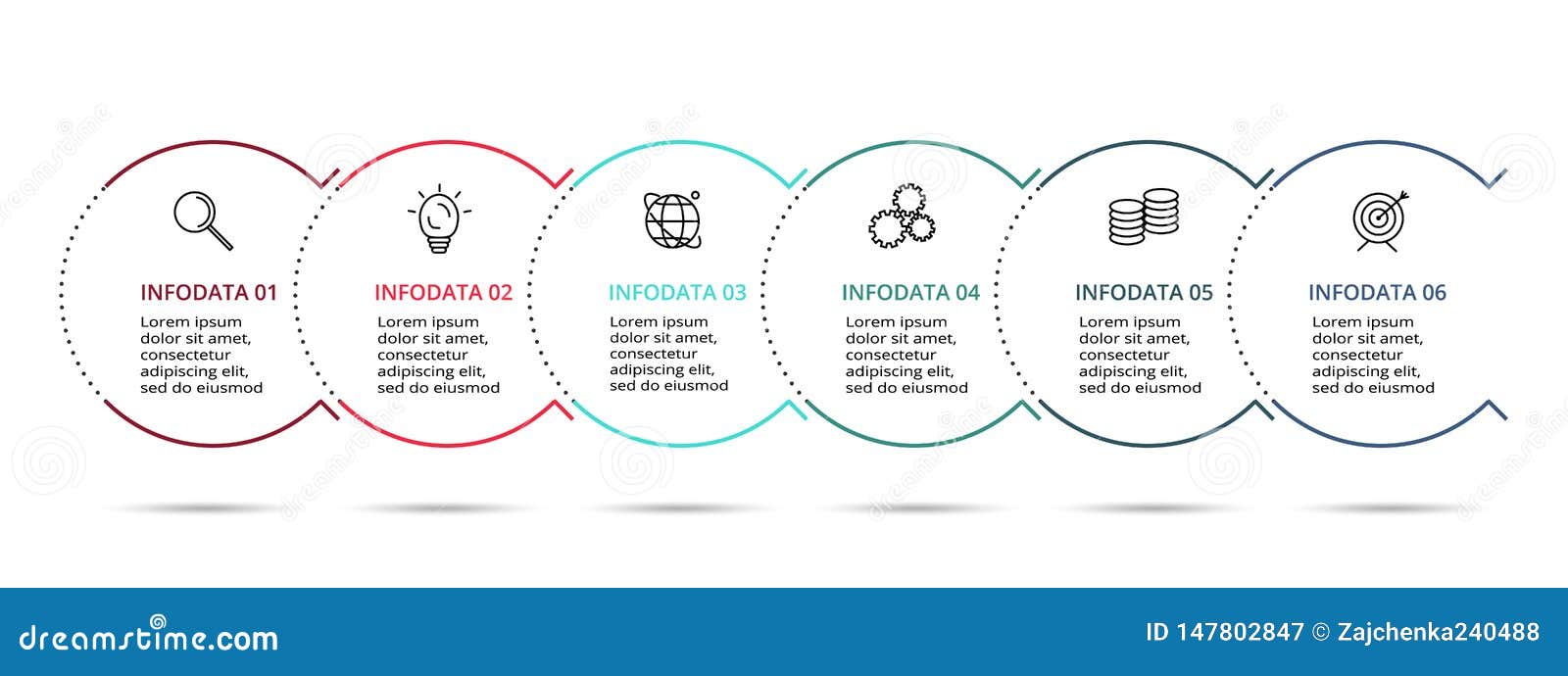 INFODATA 01
Lorem ipsum dolor sit amet, consectetur adipiscing elit, sed do eiusmod

INFODATA 02
Lorem ipsum dolor sit amet, consectetur adipiscing elit, sed do eiusmod

INFODATA 03
Lorem ipsum dolor sit amet, consectetur adipiscing elit, sed do eiusmod

INFODATA 04
Lorem ipsum dolor sit amet, consectetur adipiscing elit, sed do eiusmod

INFODATA 05
Lorem ipsum dolor sit amet, consectetur adipiscing elit, sed do eiusmod

INFODATA 06
Lorem ipsum dolor sit amet, consectetur adipiscing elit, sed do eiusmod

dreamstime.com

ID 147802847 © Zajchenka240488