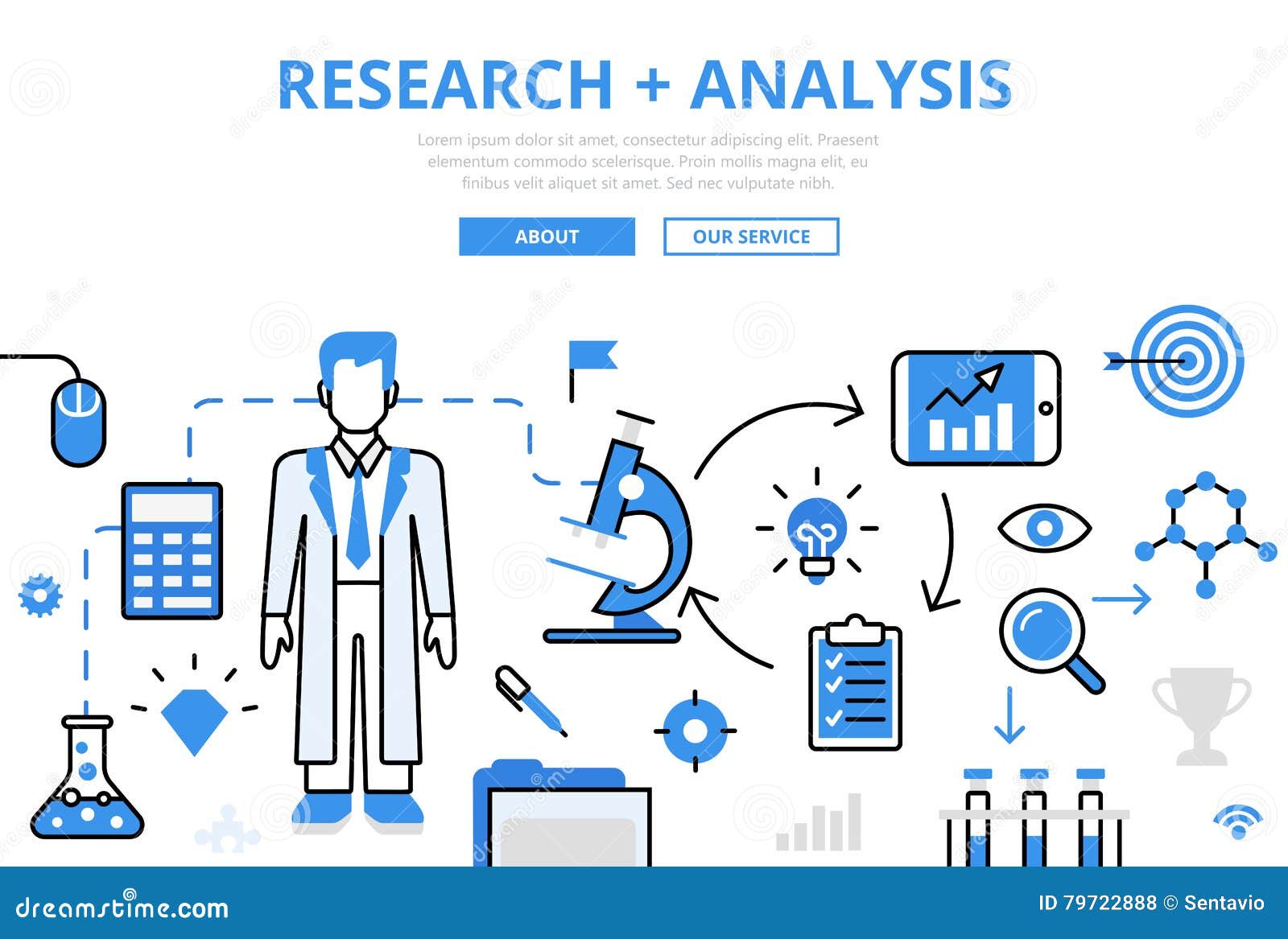 RESEARCH + ANALYSIS

Lorem ipsum dolor sit amet, consectetur adipiscing elit. Praesent elementum commodo scelerisque. Proin mollis magna elit, eu finibus velit aliquet sit amet. Sed nec vulputate nibh.

ABOUT

OUR SERVICE

dreamstime.com

ID 79722888 © Sentavio