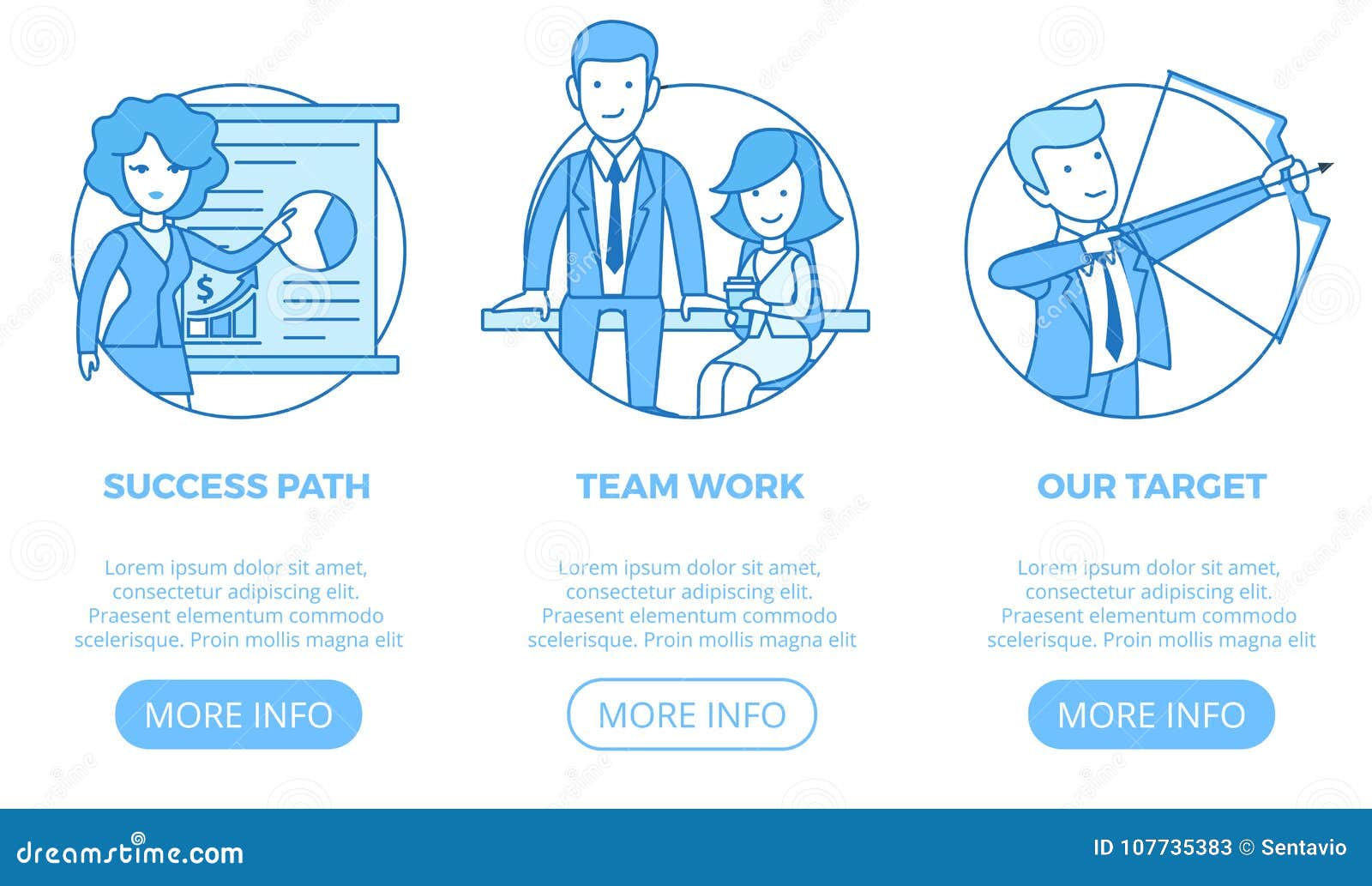 $

SUCCESS PATH

Lorem ipsum dolor sit amet, consectetur adipiscing elit. Praesent elementum commodo scelerisque. Proin mollis magna elit

MORE INFO

TEAM WORK

Lorem ipsum dolor sit amet, consectetur adipiscing elit. Praesent elementum commodo scelerisque. Proin mollis magna elit

MORE INFO

OUR TARGET

Lorem ipsum dolor sit amet, consectetur adipiscing elit. Praesent elementum commodo scelerisque. Proin mollis magna elit

MORE INFO

dreamstime.com

ID 107735383 © Sentavio