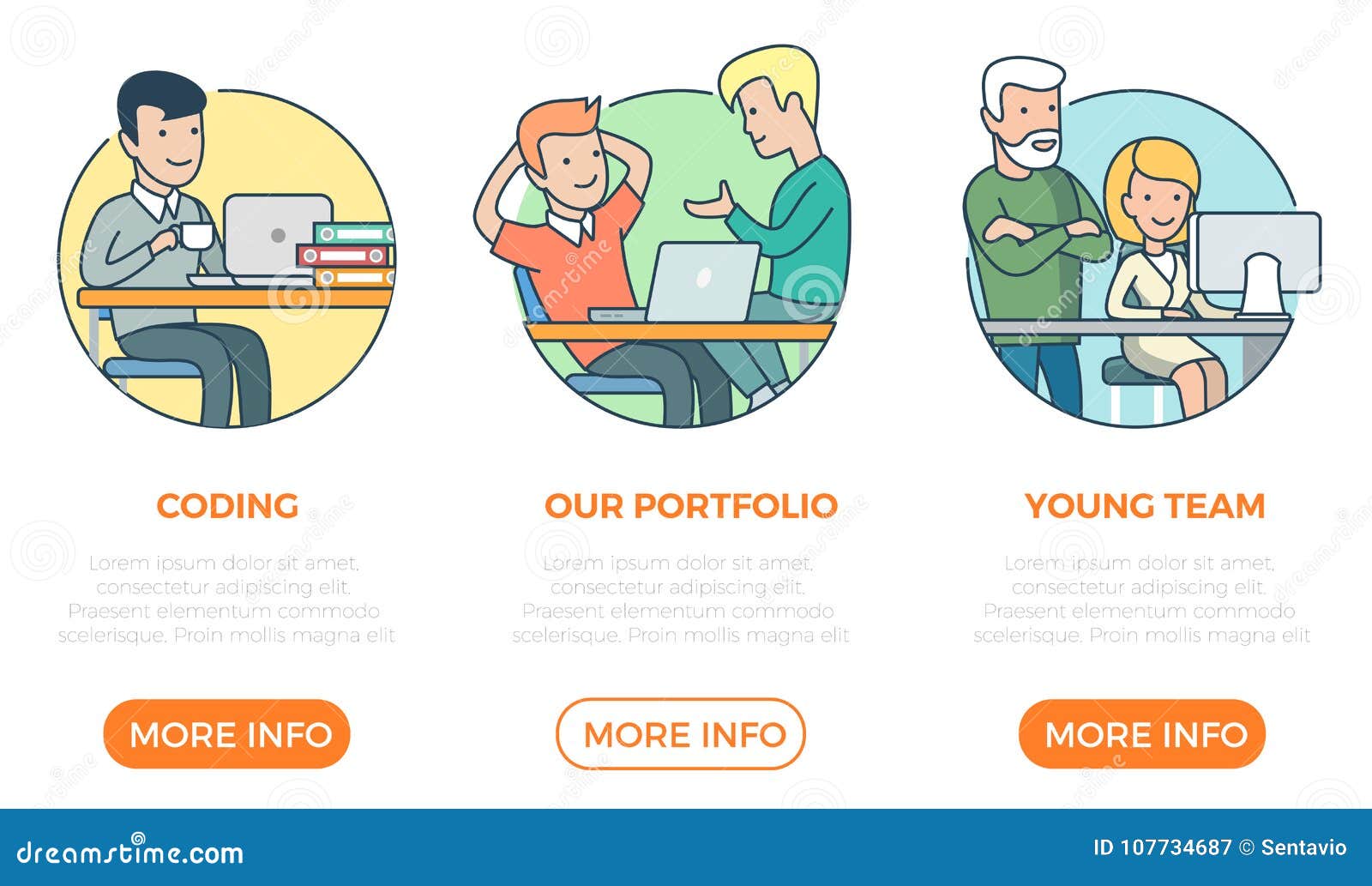 CODING

Lorem ipsum dolor sit amet, consectetur adipiscing elit. Praesent elementum commodo scelerisque. Proin mollis magna elit

MORE INFO

OUR PORTFOLIO

Lorem ipsum dolor sit amet, consectetur adipiscing elit. Praesent elementum commodo scelerisque. Proin mollis magna elit

MORE INFO

YOUNG TEAM

Lorem ipsum dolor sit amet, consectetur adipiscing elit. Praesent elementum commodo scelerisque. Proin mollis magna elit

MORE INFO

dreamstime.com

ID 107734687 © Sentavio