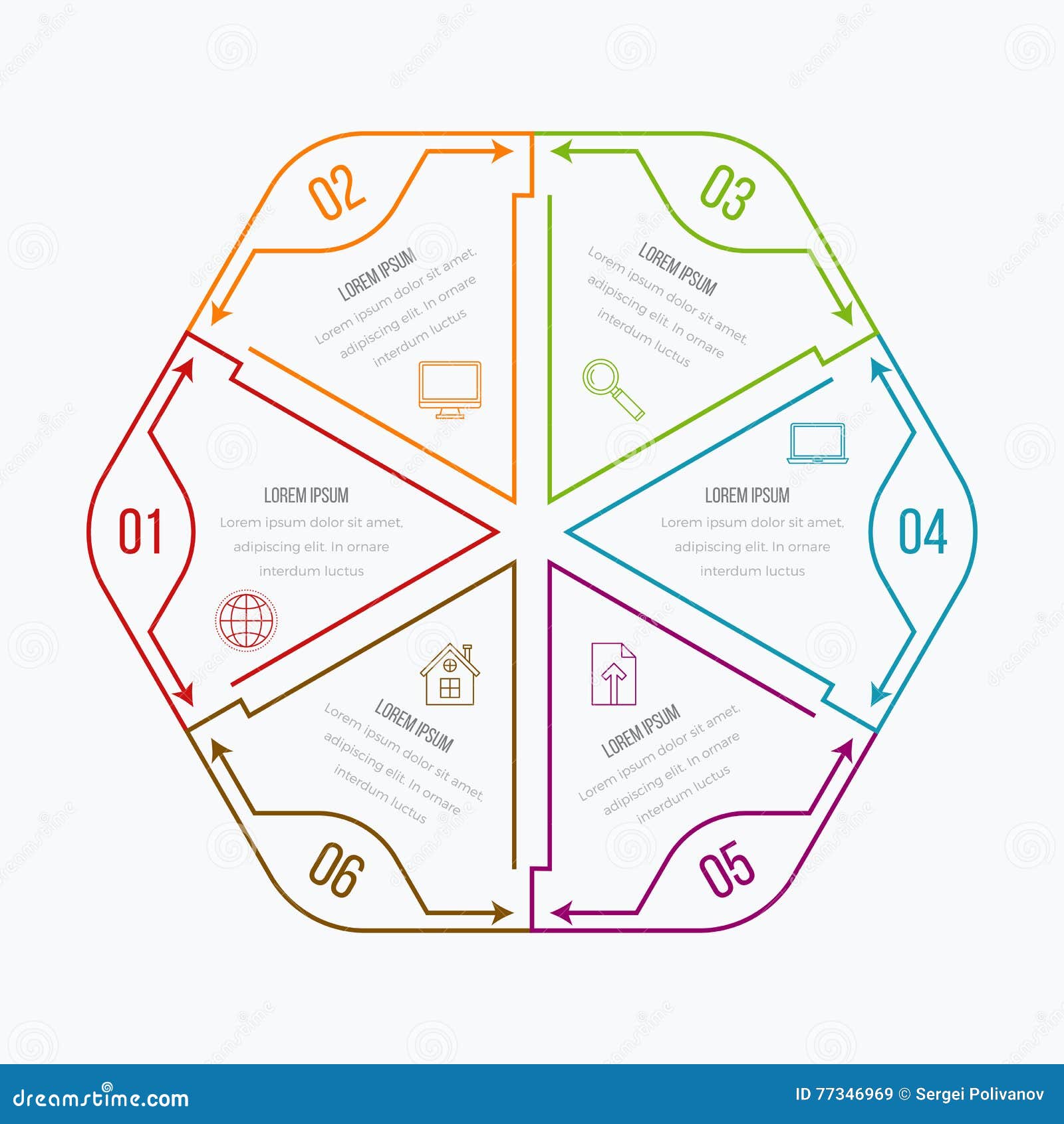 01

LOREM IPSUM

Lorem ipsum dolor sit amet, adipiscing elit. In ornare interdum luctus

02

LOREM IPSUM

Lorem ipsum dolor sit amet, adipiscing elit. In ornare interdum luctus

03

LOREM IPSUM

Lorem ipsum dolor sit amet, adipiscing elit. In ornare interdum luctus

04

LOREM IPSUM

Lorem ipsum dolor sit amet, adipiscing elit. In ornare interdum luctus

05

LOREM IPSUM

Lorem ipsum dolor sit amet, adipiscing elit. In ornare interdum luctus

06

LOREM IPSUM

Lorem ipsum dolor sit amet, adipiscing elit. In ornare interdum luctus

dreamstime.com

ID 77346969 © Sergei Polivanov