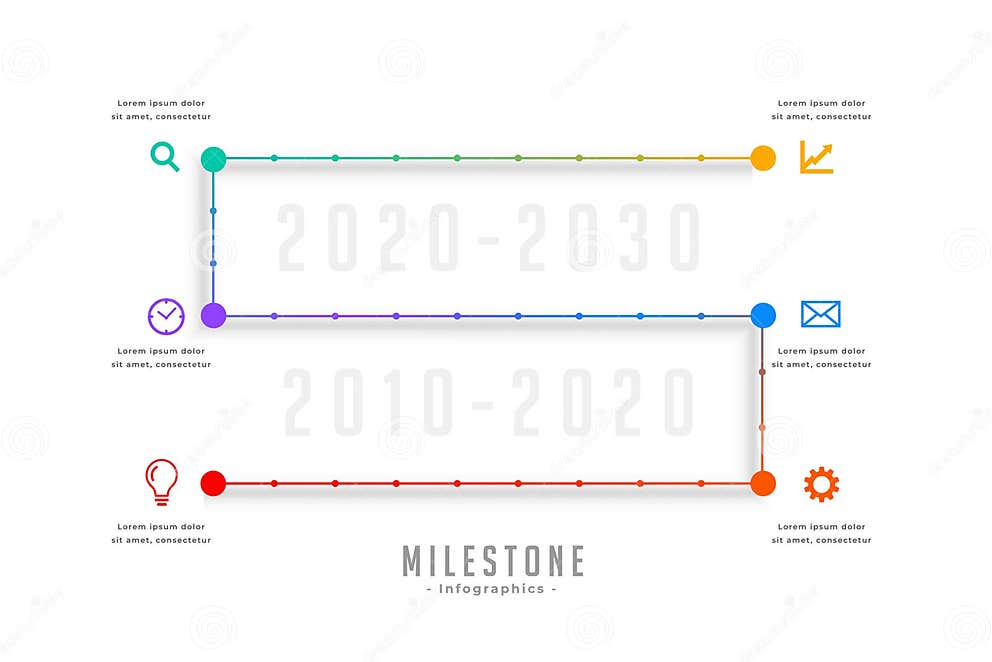 Lorem ipsum dolor sit amet, consectetur

Lorem ipsum dolor sit amet, consectetur

2020-2030

Lorem ipsum dolor sit amet, consectetur

Lorem ipsum dolor sit amet, consectetur

2010-2020

Lorem ipsum dolor sit amet, consectetur

Lorem ipsum dolor sit amet, consectetur

MILESTONE
- Infographics -