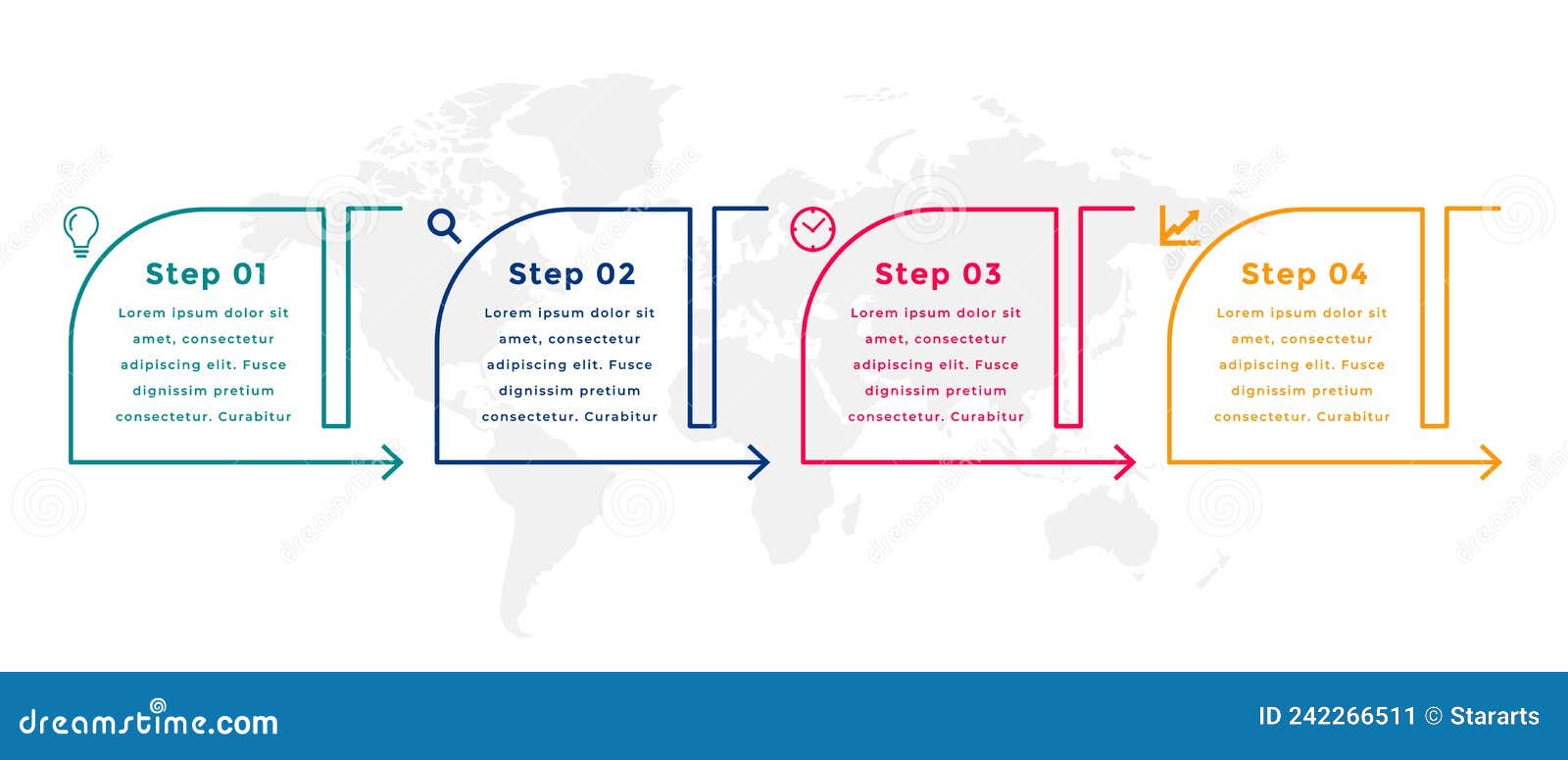 Step 01

Lorem ipsum dolor sit amet, consectetur adipiscing elit. Fusce dignissim pretium consectetur. Curabitur

Step 02

Lorem ipsum dolor sit amet, consectetur adipiscing elit. Fusce dignissim pretium consectetur. Curabitur

Step 03

Lorem ipsum dolor sit amet, consectetur adipiscing elit. Fusce dignissim pretium consectetur. Curabitur

Step 04

Lorem ipsum dolor sit amet, consectetur adipiscing elit. Fusce dignissim pretium consectetur. Curabitur

dreamstime.com

ID 242266511 © Stararts