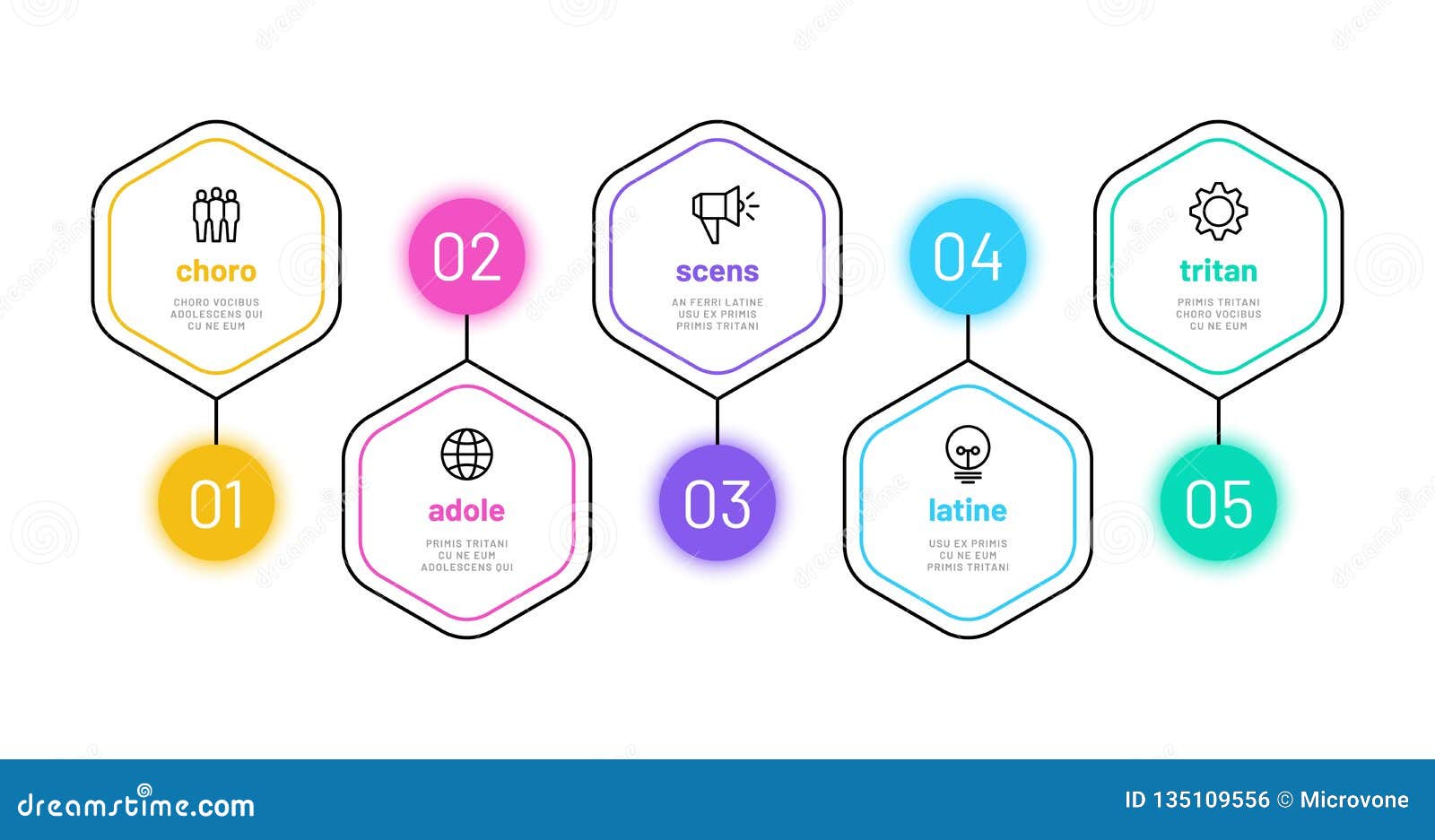 choro
CHORO VOCIBUS ADOLESCENS QUI CU NE EUM

01

02

adole
PRIMIS TRITANI CU NE EUM ADOLESCENS QUI

scens
AN FERRI LATINE USU EX PRIMIS PRIMIS TRITANI

03

04

latine
USU EX PRIMIS CU NE EUM PRIMIS TRITANI

tritan
PRIMIS TRITANI CHORO VOCIBUS CU NE EUM

05

dreamstime.com

ID 135109556 © Microvone