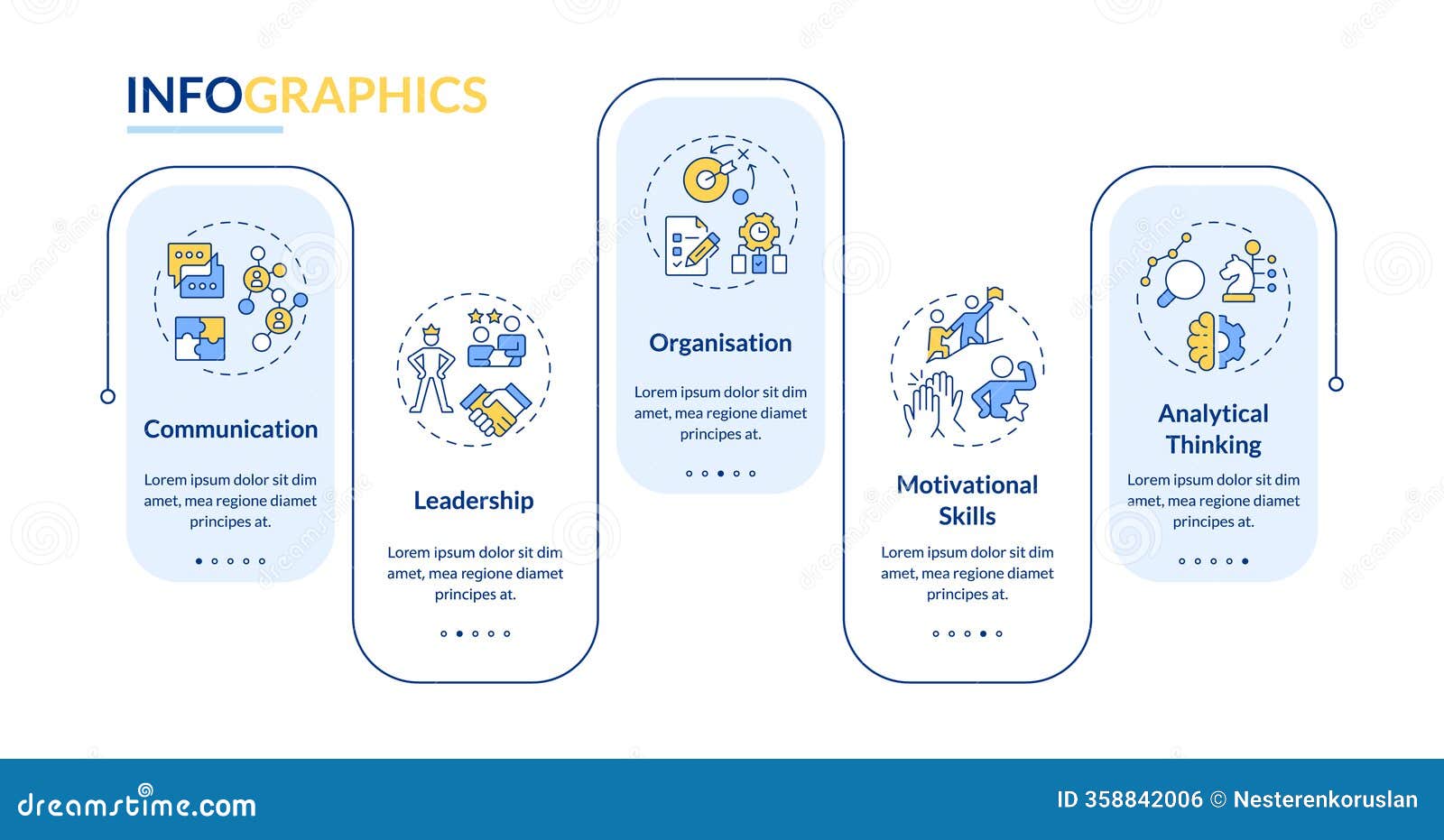 INFOGRAPHICS

Communication

Lorem ipsum dolor sit dim amet, mea regione diamet principes at.

Leadership

Lorem ipsum dolor sit dim amet, mea regione diamet principes at.

Organisation

Lorem ipsum dolor sit dim amet, mea regione diamet principes at.

Motivational Skills

Lorem ipsum dolor sit dim amet, mea regione diamet principes at.

Analytical Thinking

Lorem ipsum dolor sit dim amet, mea regione diamet principes at.

dreamstime.com

ID 358842006 © Nesterenkoruslan