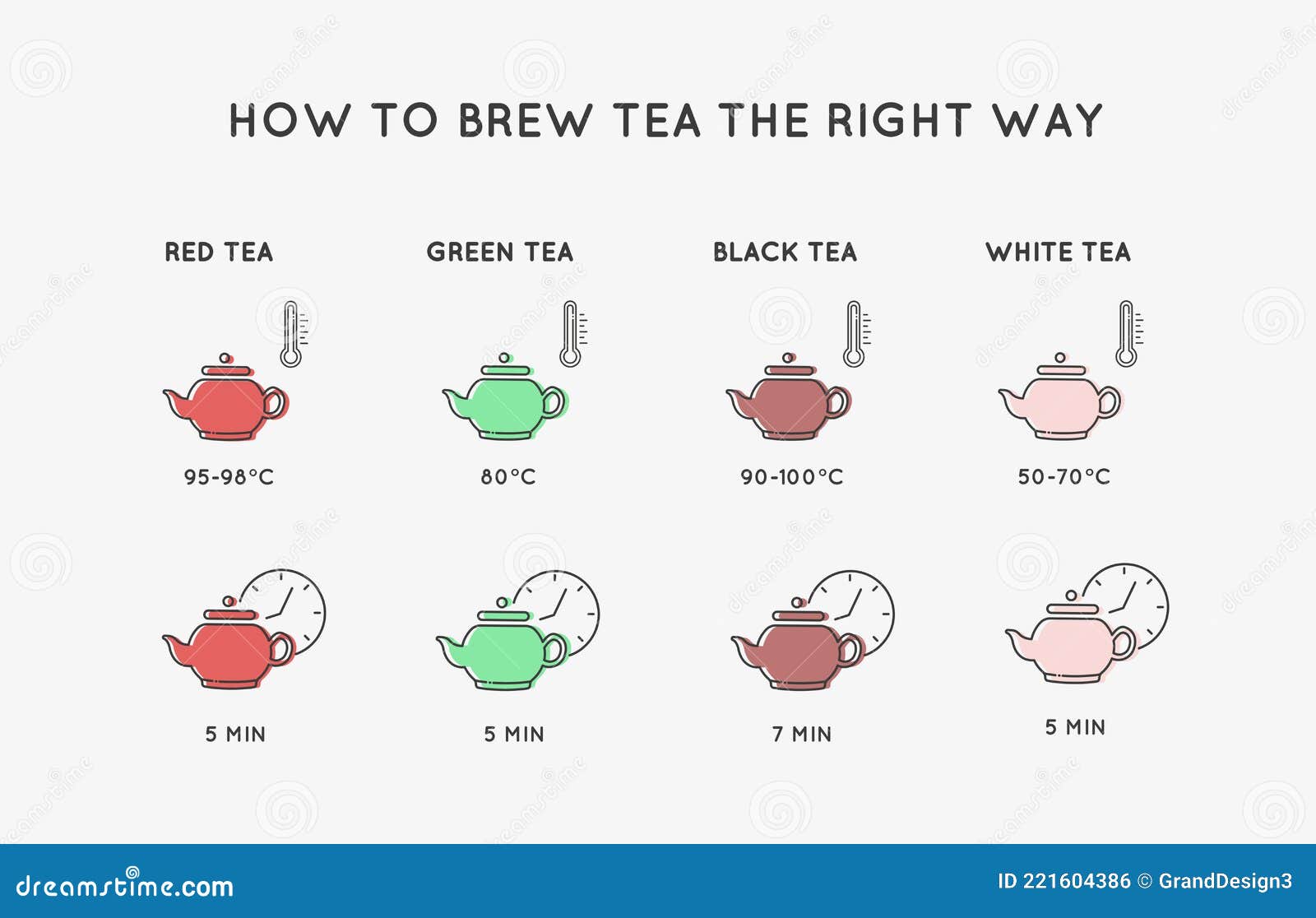 HOW TO BREW TEA THE RIGHT WAY

RED TEA

95-98°C

5 MIN

GREEN TEA

80°C

5 MIN

BLACK TEA

90-100°C

7 MIN

WHITE TEA

50-70°C

5 MIN

dreamstime.com

ID 221604386 © GrandDesign3