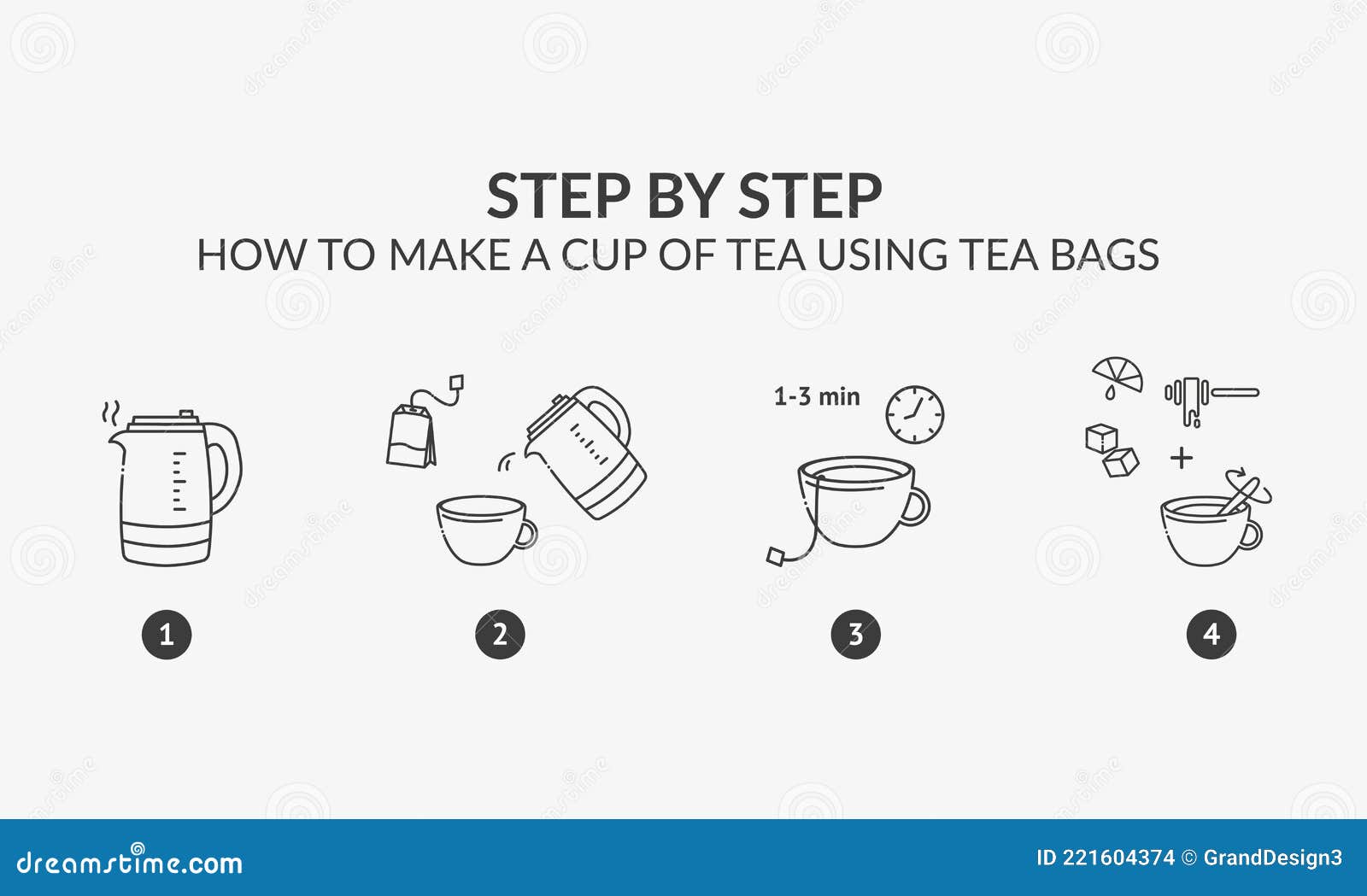 STEP BY STEP
HOW TO MAKE A CUP OF TEA USING TEA BAGS

1-3 min

+

1

2

3

4

dreamstime.com

ID 221604374 © GrandDesign3