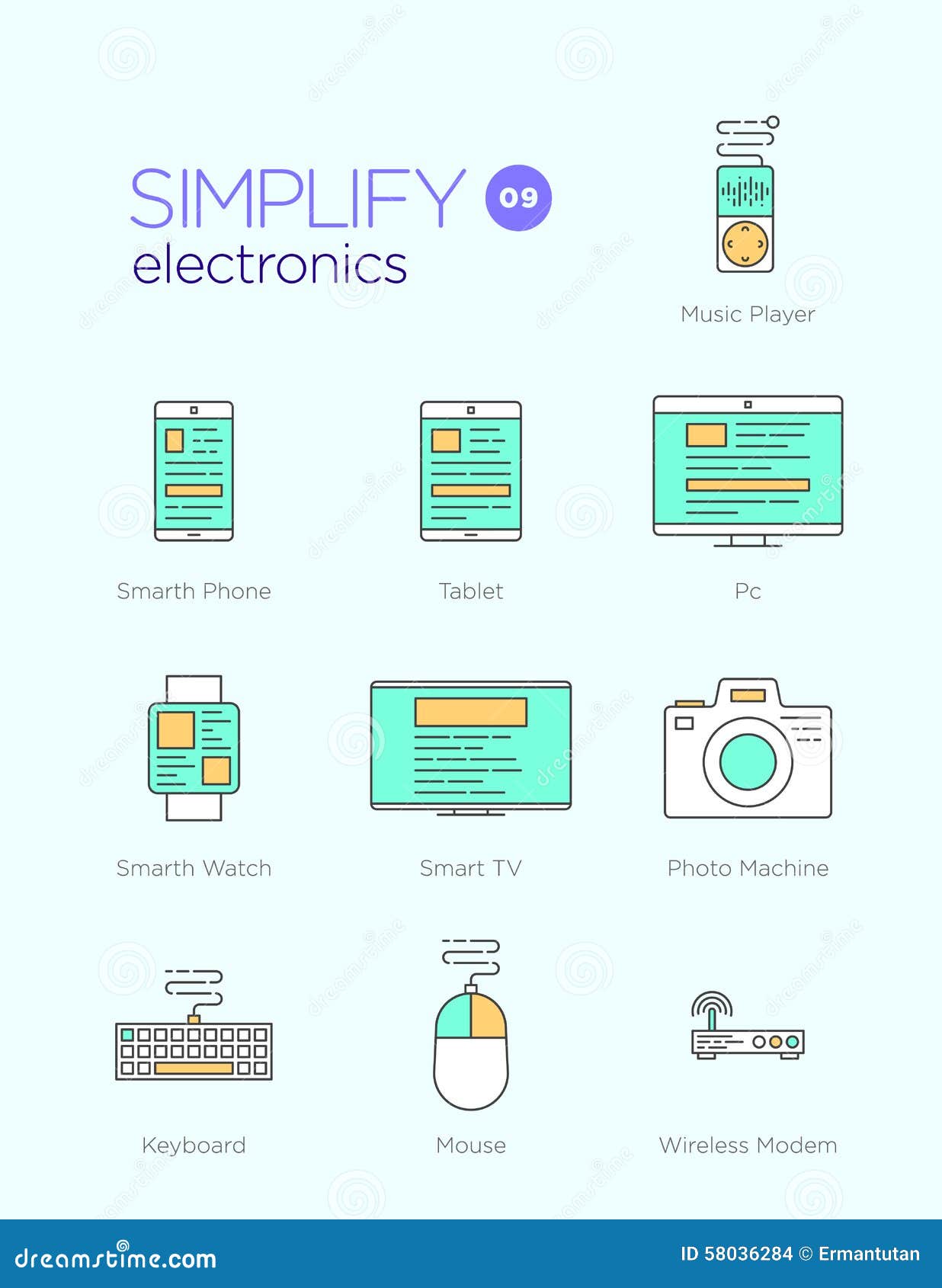 SIMPLIFY 09
electronics

Music Player

Smarth Phone

Tablet

Pc

Smarth Watch

Smart TV

Photo Machine

Keyboard

Mouse

Wireless Modem

dreamstime.com

ID 58036284 © Ermantutan