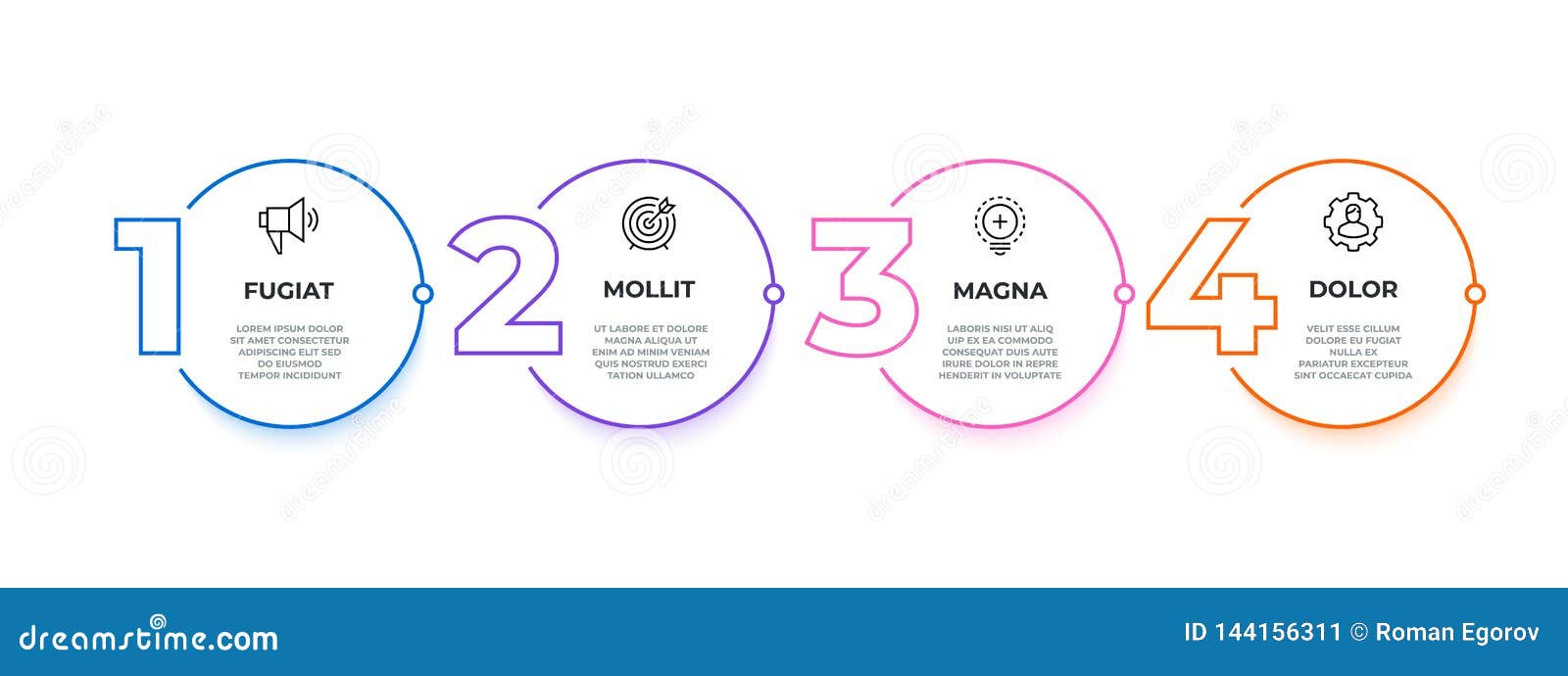 1

FUGIAT

LOREM IPSUM DOLOR SIT AMET CONSECTETUR ADIPISCING ELIT SED DO EIUSMOD TEMPOR INCIDIDUNT

2

MOLLIT

UT LABORE ET DOLORE MAGNA ALIQUA UT ENIM AD MINIM VENIAM QUIS NOSTRUD EXERCI TATION ULLAMCO

3

MAGNA

LABORIS NISI UT ALIQ UIP EX EA COMMODO CONSEQUAT DUIS AUTE IRURE DOLOR IN REPRE HENDERIT IN VOLUPTATE

4

DOLOR

VELIT ESSE CILLUM DOLORE EU FUGIAT NULLA EX PARIATUR EXCEPTEUR SINT OCCAECAT CUPIDA

dreamstime.com

ID 144156311 © Roman Egorov