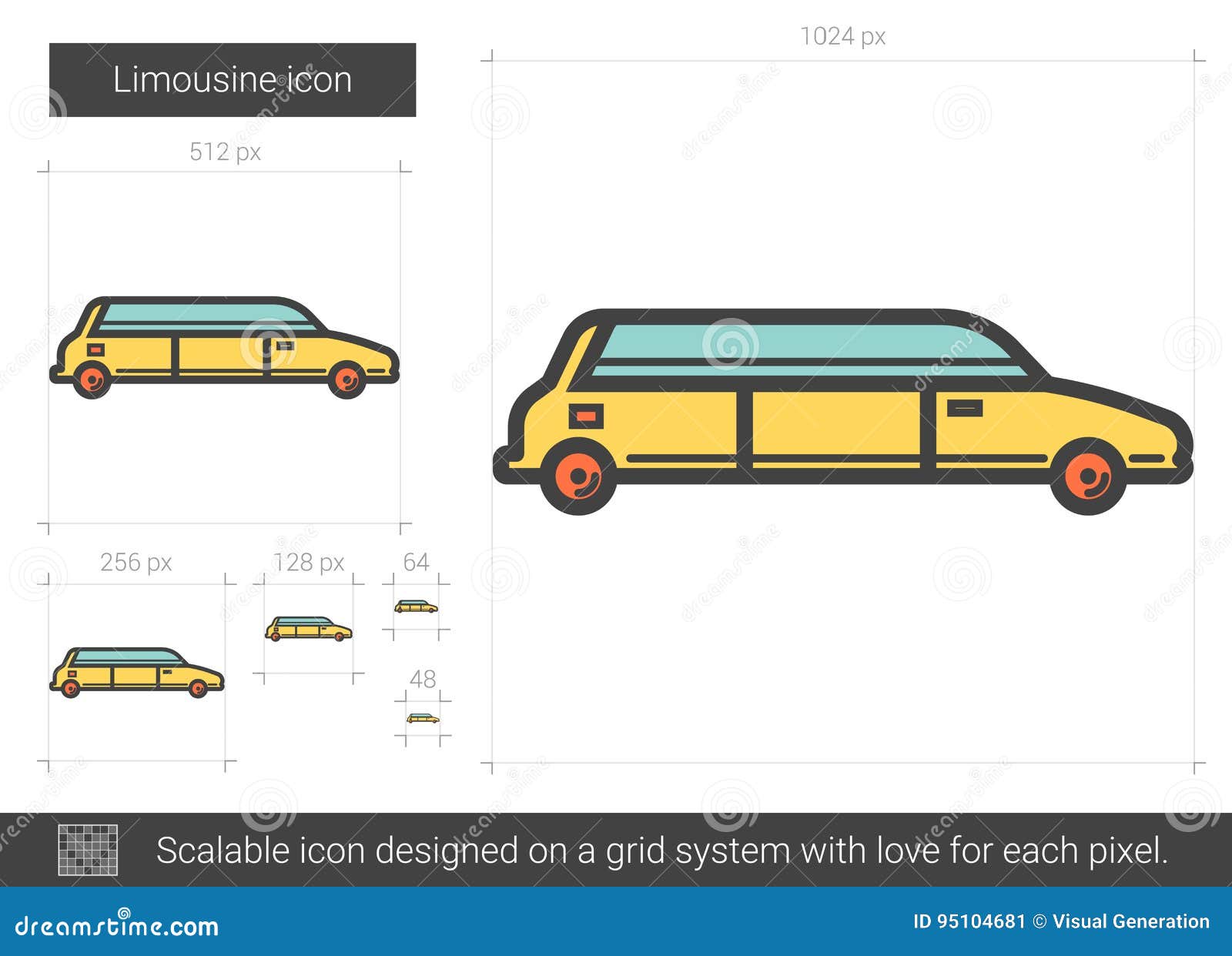 Limousine icon

512 px

1024 px

256 px

128 px

64

48

Scalable icon designed on a grid system with love for each pixel.

dreamstime.com

ID 95104681 © Visual Generation