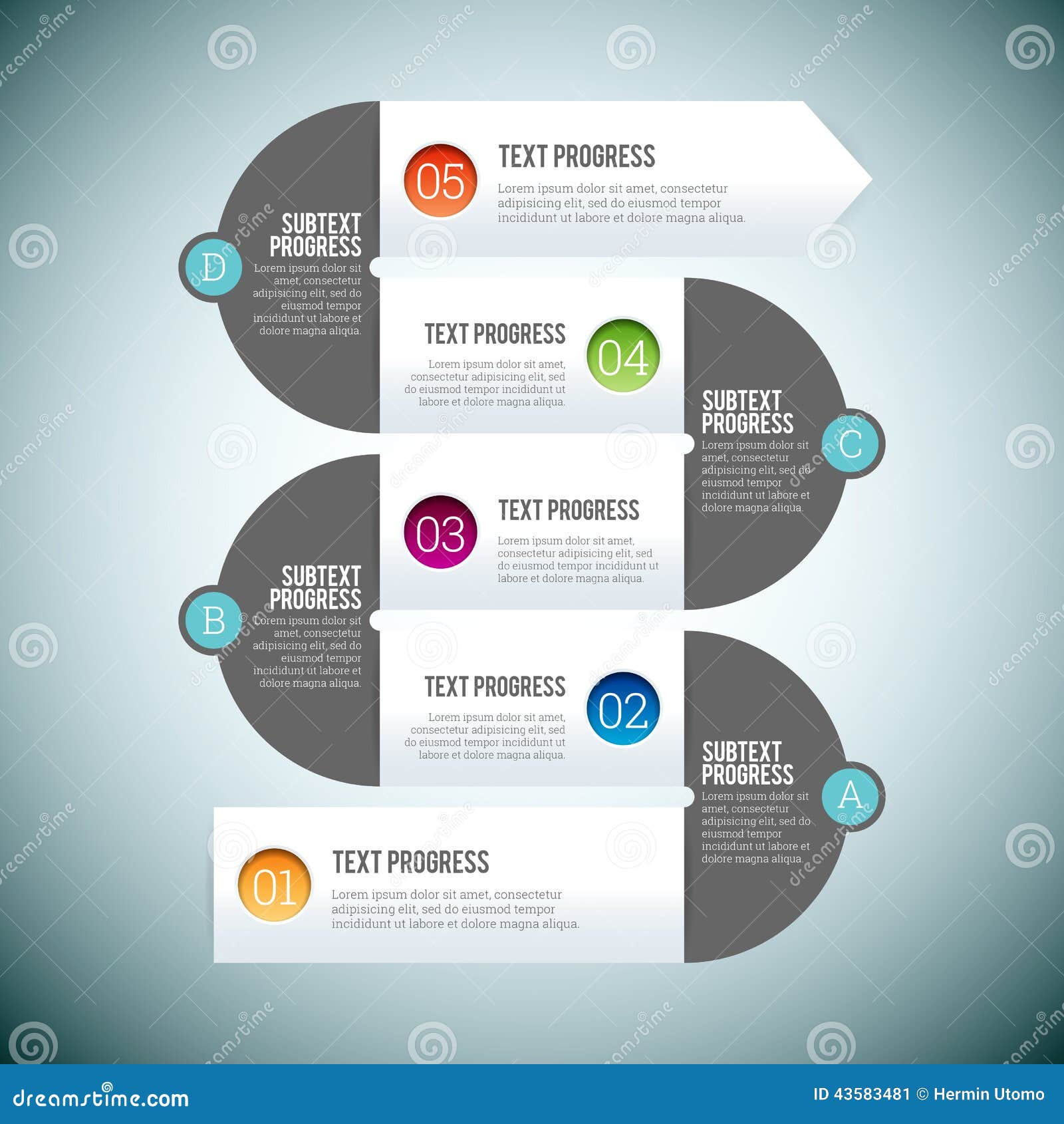 05

TEXT PROGRESS

Lorem ipsum dolor sit amet, consectetur adipisicing elit, sed do eiusmod tempor incididunt ut labore et dolore magna aliqua.

D

SUBTEXT PROGRESS

Lorem ipsum dolor sit amet, consectetur adipisicing elit, sed do eiusmod tempor incididunt ut labore et dolore magna aliqua.

TEXT PROGRESS

Lorem ipsum dolor sit amet, consectetur adipisicing elit, sed do eiusmod tempor incididunt ut labore et dolore magna aliqua.

04

SUBTEXT PROGRESS

Lorem ipsum dolor sit amet, consectetur adipisicing elit, sed do eiusmod tempor incididunt ut labore et dolore magna aliqua.

C

03

TEXT PROGRESS

Lorem ipsum dolor sit amet, consectetur adipisicing elit, sed do eiusmod tempor incididunt ut labore et dolore magna aliqua.

B

SUBTEXT PROGRESS

Lorem ipsum dolor sit amet, consectetur adipisicing elit, sed do eiusmod tempor incididunt ut labore et dolore magna aliqua.

TEXT PROGRESS

Lorem ipsum dolor sit amet, consectetur adipisicing elit, sed do eiusmod tempor incididunt ut labore et dolore magna aliqua.

02

SUBTEXT PROGRESS

Lorem ipsum dolor sit amet, consectetur adipisicing elit, sed do eiusmod tempor incididunt ut labore et dolore magna aliqua.

A

01

TEXT PROGRESS

Lorem ipsum dolor sit amet, consectetur adipisicing elit, sed do eiusmod tempor incididunt ut labore et dolore magna aliqua.

dreamstime.com

ID 43583481 © Hermin Utomo