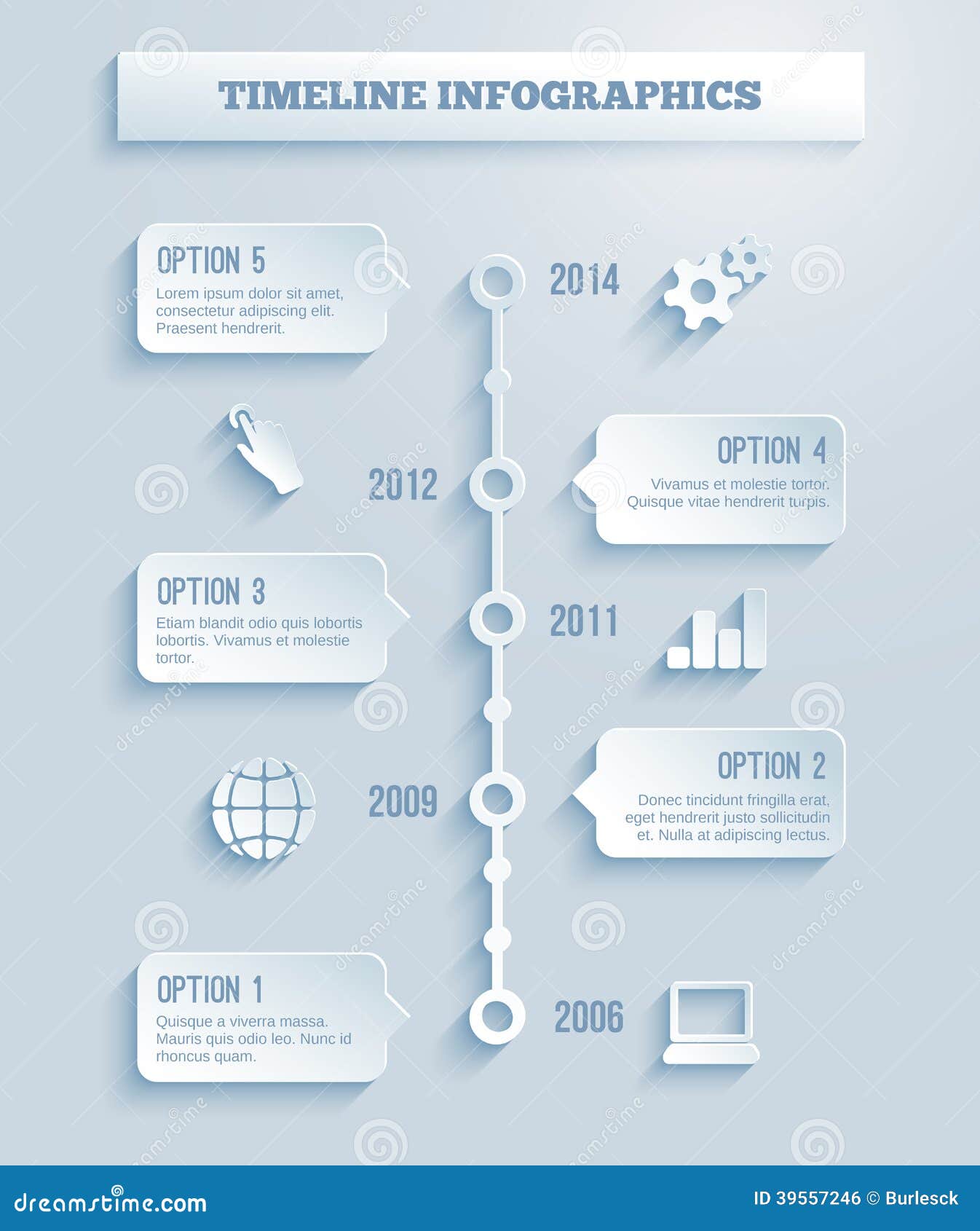 TIMELINE INFOGRAPHICS

OPTION 5
Lorem ipsum dolor sit amet, consectetur adipiscing elit. Praesent hendrerit.

2014

2012

OPTION 4
Vivamus et molestie tortor. Quisque vitae hendrerit turpis.

OPTION 3
Etiam blandit odio quis lobortis lobortis. Vivamus et molestie tortor.

2011

2009

OPTION 2
Donec tincidunt fringilla erat, eget hendrerit justo sollicitudin et. Nulla at adipiscing lectus.

OPTION 1
Quisque a viverra massa. Mauris quis odio leo. Nunc id rhoncus quam.

2006

dreamstime.com

ID 39557246 © Burlesck