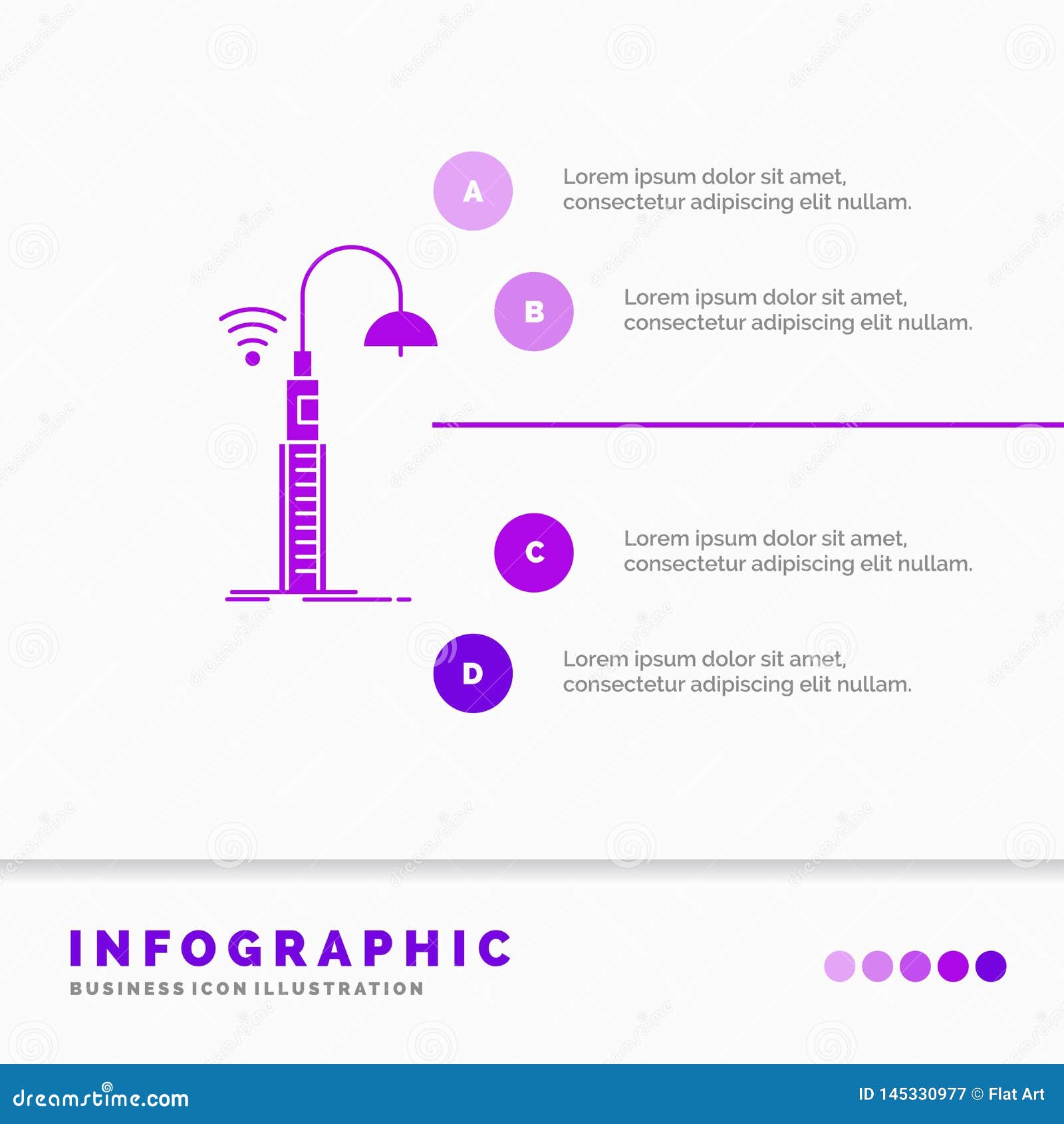 A
Lorem ipsum dolor sit amet, consectetur adipiscing elit nullam.

B
Lorem ipsum dolor sit amet, consectetur adipiscing elit nullam.

C
Lorem ipsum dolor sit amet, consectetur adipiscing elit nullam.

D
Lorem ipsum dolor sit amet, consectetur adipiscing elit nullam.

INFOGRAPHIC
BUSINESS ICON ILLUSTRATION

dreamstime.com
ID 145330977 © Flat Art