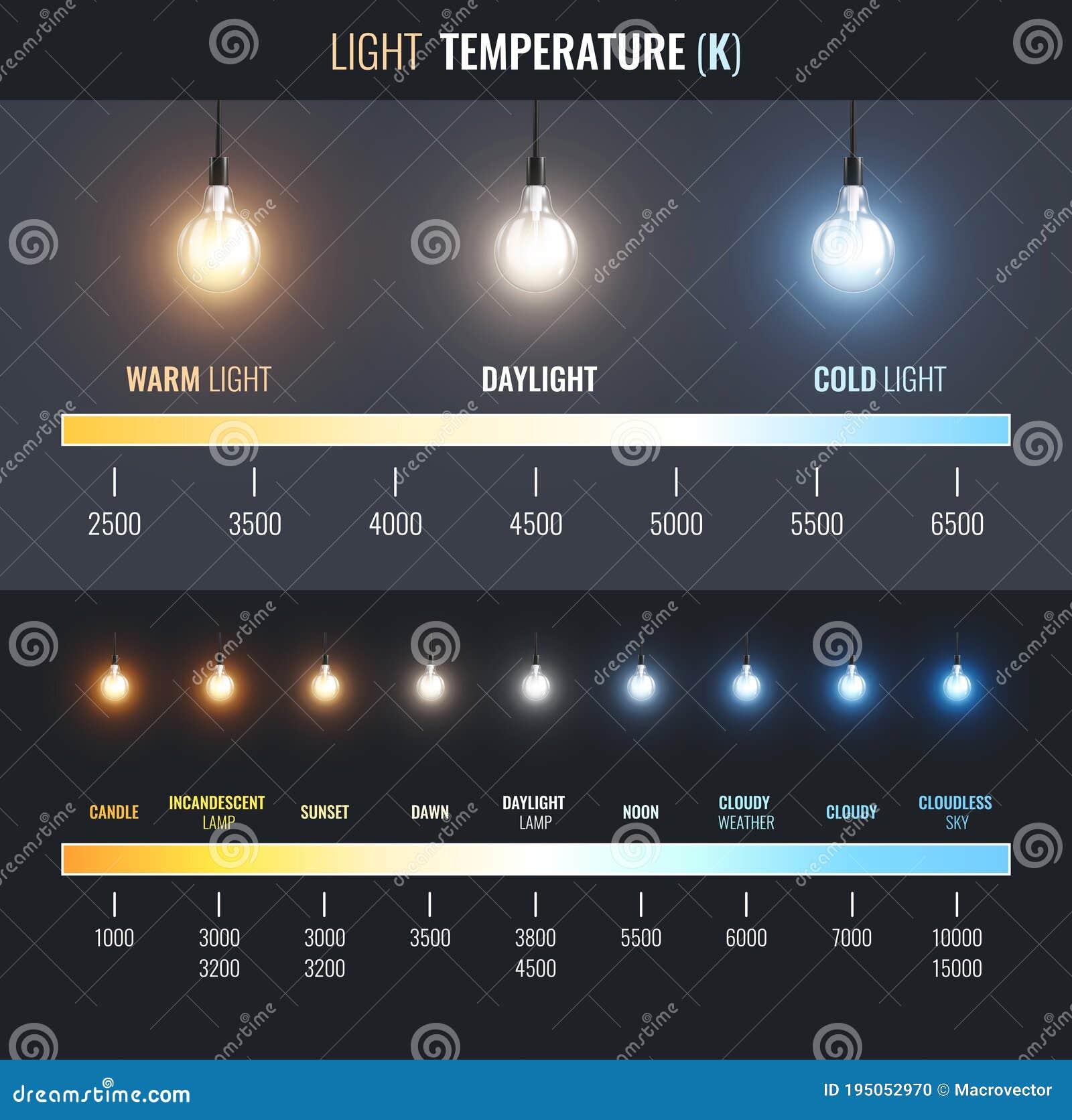 LIGHT TEMPERATURE (K)

WARM LIGHT

DAYLIGHT

COLD LIGHT

2500 3500 4000 4500 5000 5500 6500

CANDLE

INCANDESCENT LAMP

SUNSET

DAWN

DAYLIGHT LAMP

NOON

CLOUDY WEATHER

CLOUDY

CLOUDLESS SKY

1000

3000 3200

3000 3200

3500

3800 4500

5500

6000

7000

10000 15000

dreamstime.com

ID 195052970 © Macrovector