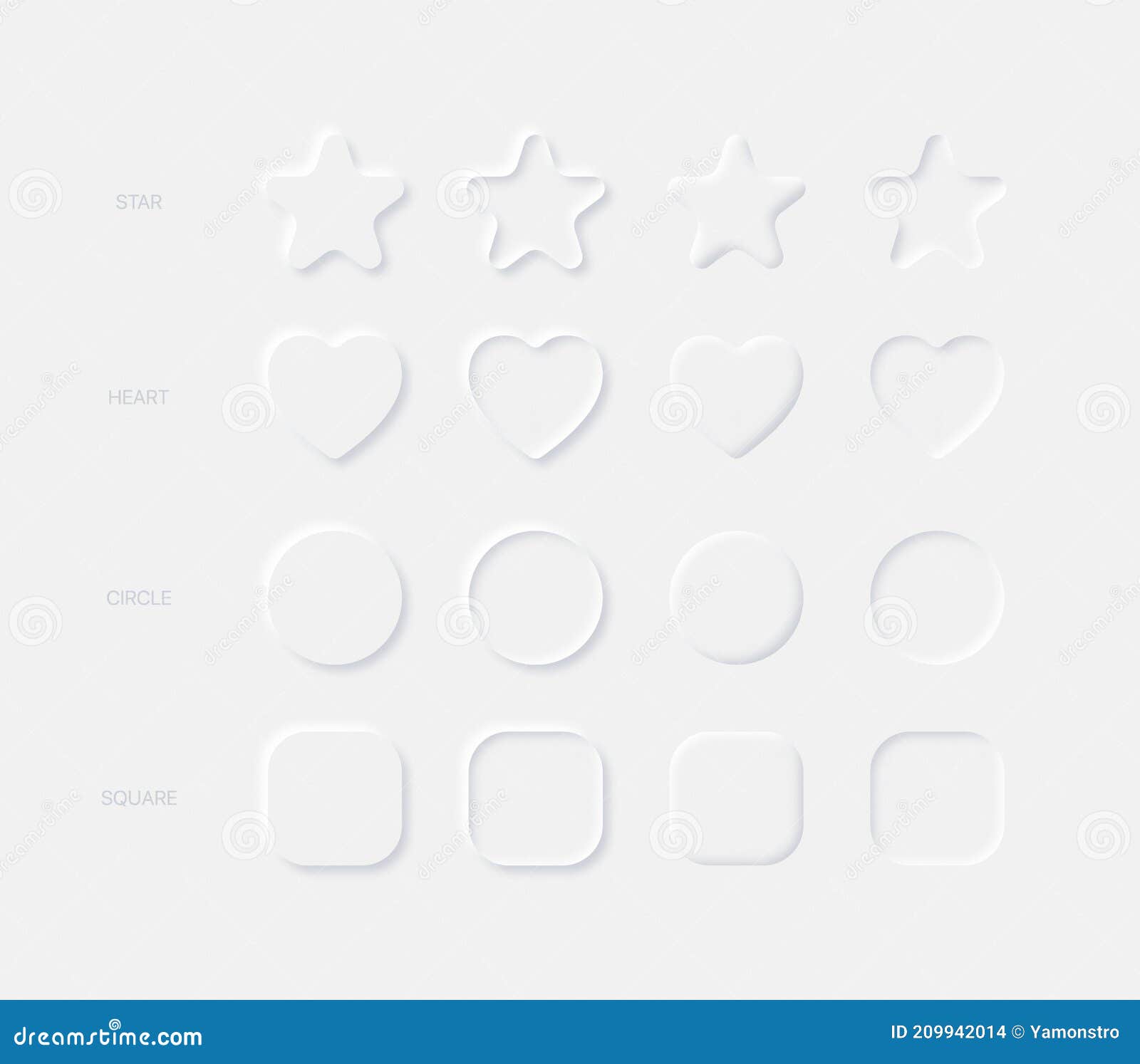 STAR

HEART

CIRCLE

SQUARE

dreamstime.com

ID 209942014 © Yamonstro