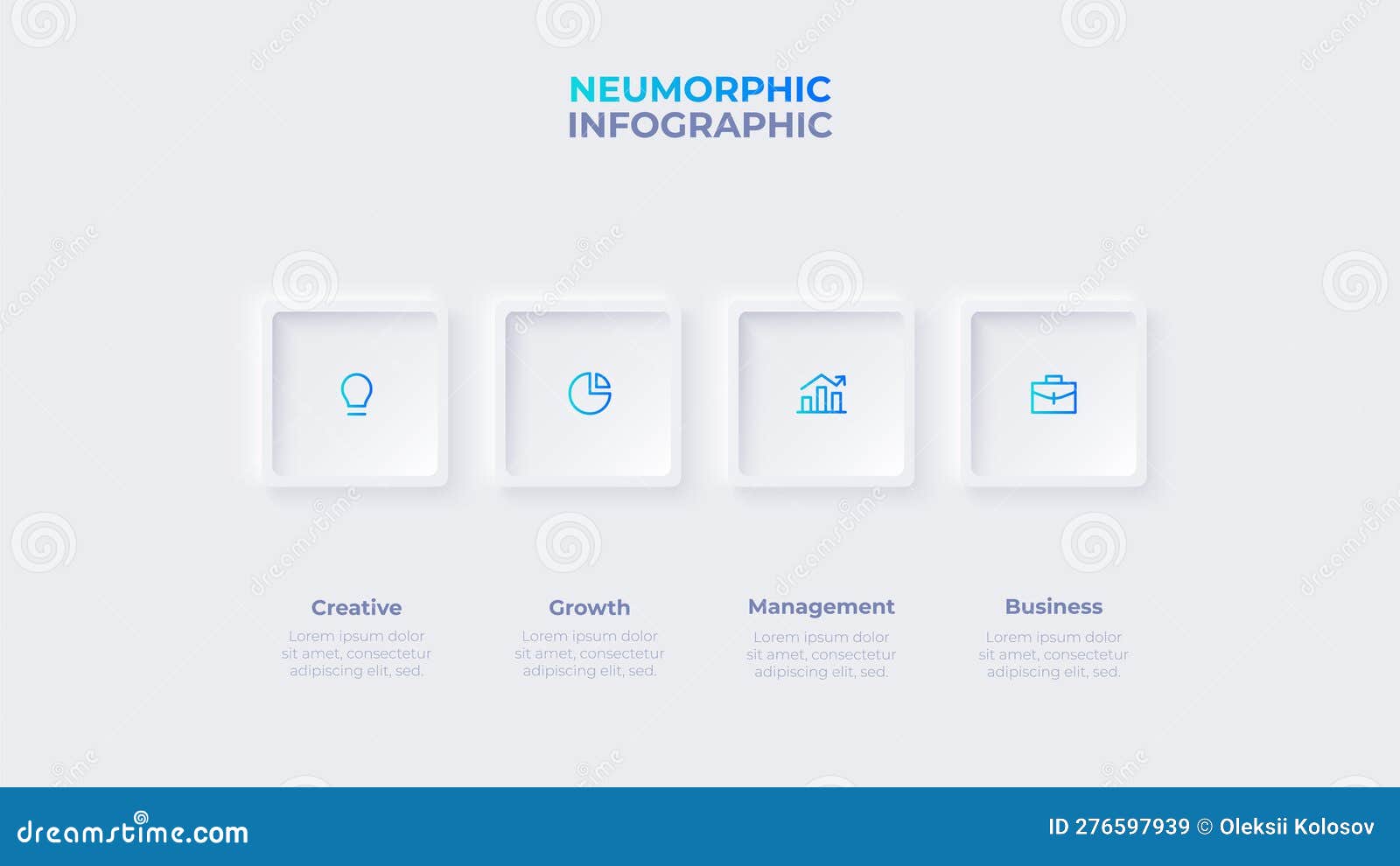 NEUMORPHIC
INFOGRAPHIC

Creative
Lorem ipsum dolor sit amet, consectetur adipiscing elit, sed.

Growth
Lorem ipsum dolor sit amet, consectetur adipiscing elit, sed.

Management
Lorem ipsum dolor sit amet, consectetur adipiscing elit, sed.

Business
Lorem ipsum dolor sit amet, consectetur adipiscing elit, sed.

dreamstime.com

ID 276597939 © Oleksii Kolosov