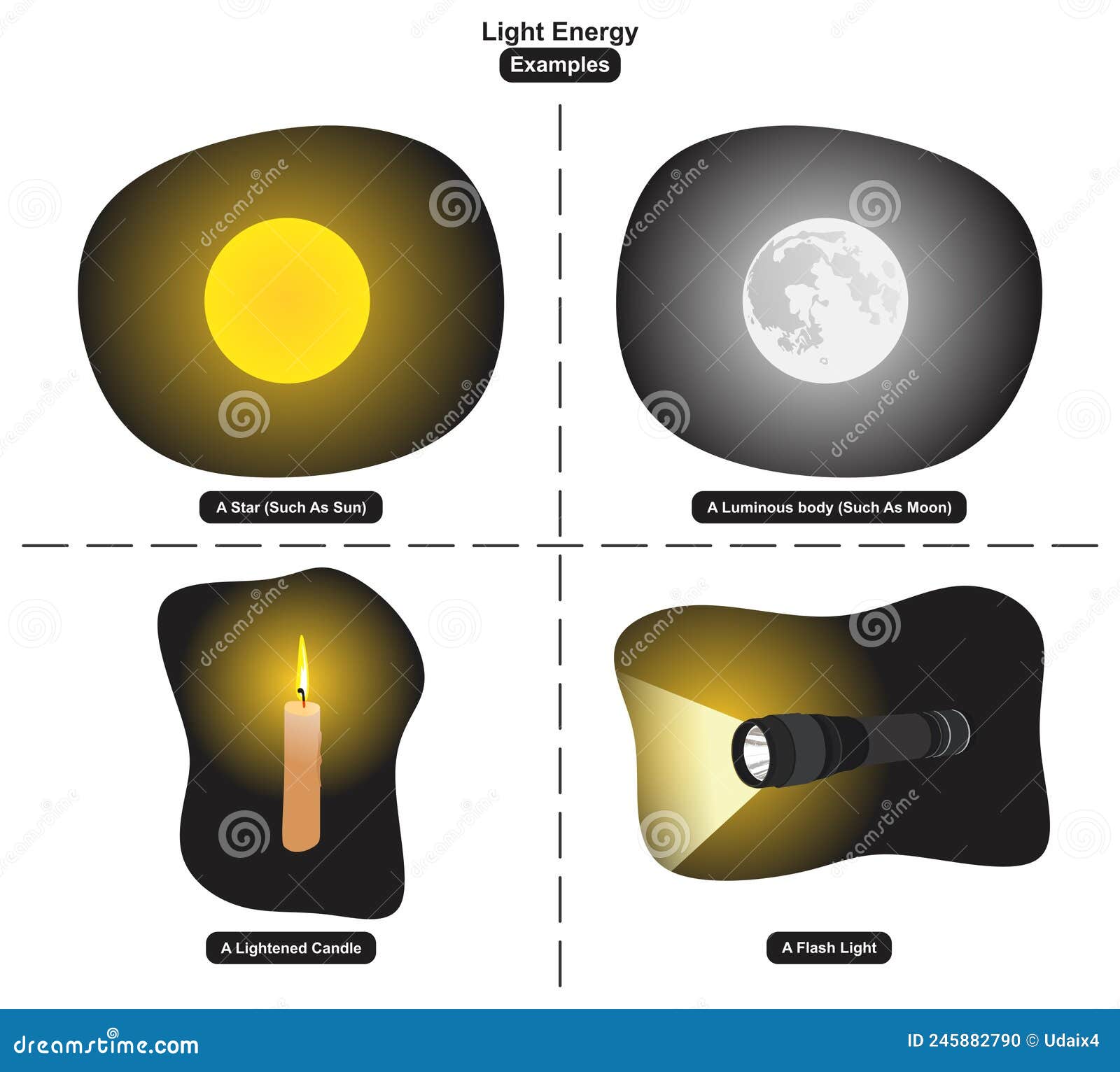 Light Energy
Examples

A Star (Such As Sun)

A Luminous body (Such As Moon)

A Lightened Candle

A Flash Light

dreamstime.com

ID 245882790 © Udaix4