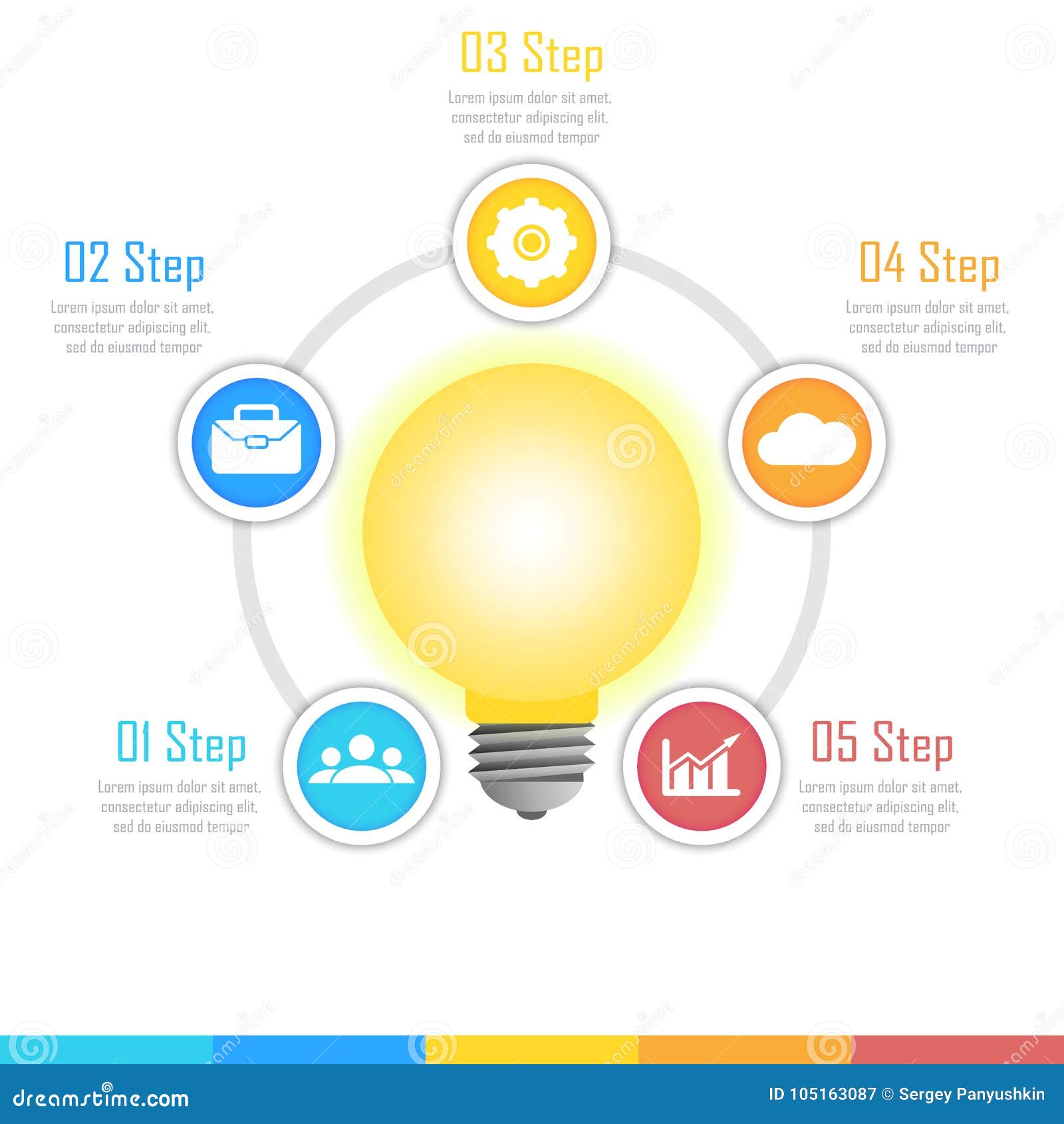 03 Step
Lorem ipsum dolor sit amet, consectetur adipiscing elit, sed do eiusmod tempor

02 Step
Lorem ipsum dolor sit amet, consectetur adipiscing elit, sed do eiusmod tempor

04 Step
Lorem ipsum dolor sit amet, consectetur adipiscing elit, sed do eiusmod tempor

01 Step
Lorem ipsum dolor sit amet, consectetur adipiscing elit, sed do eiusmod tempor

05 Step
Lorem ipsum dolor sit amet, consectetur adipiscing elit, sed do eiusmod tempor

dreamstime.com
ID 105163087 © Sergey Panyushkin