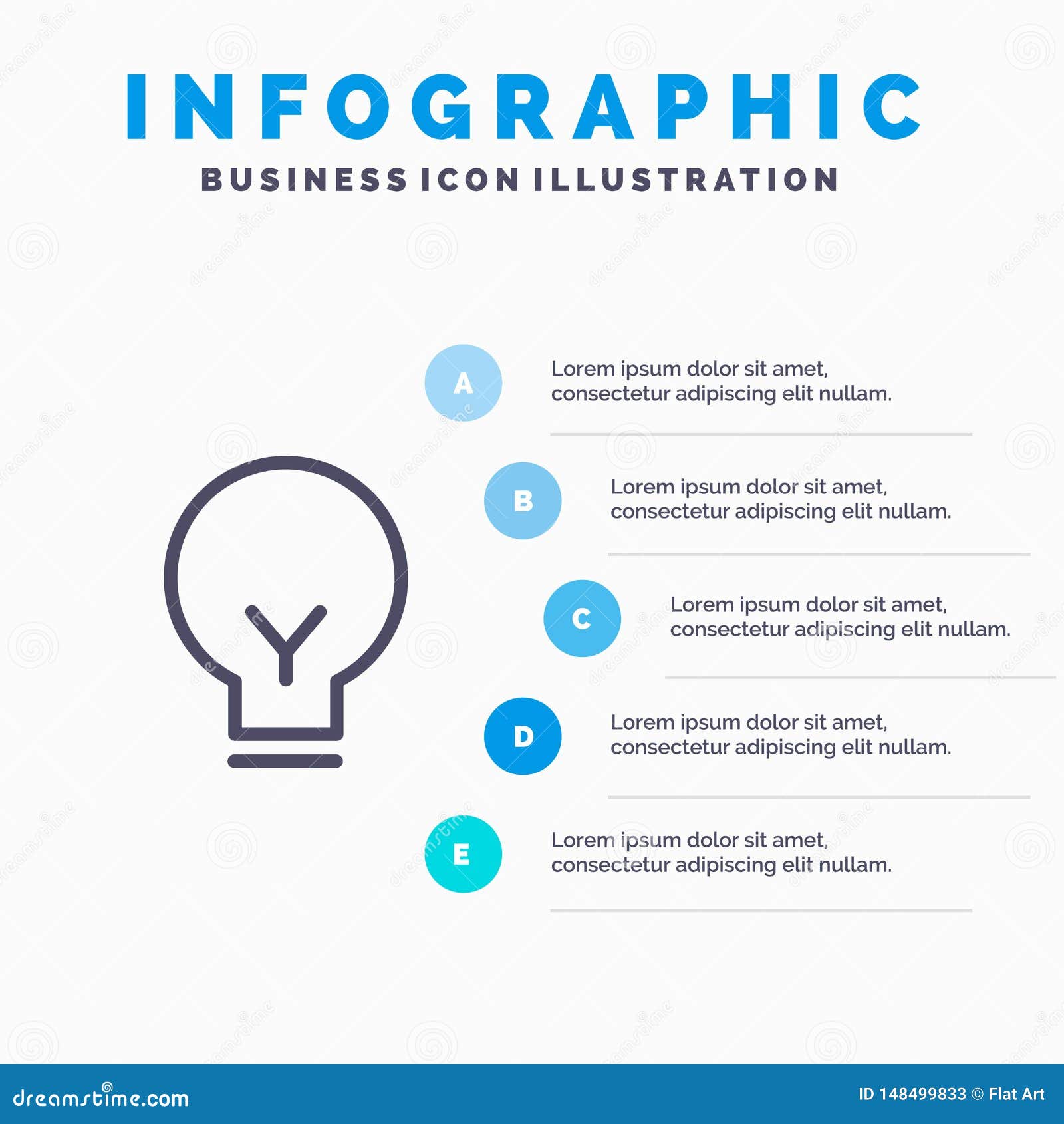 INFOGRAPHIC

BUSINESS ICON ILLUSTRATION

A

Lorem ipsum dolor sit amet, consectetur adipiscing elit nullam.

B

Lorem ipsum dolor sit amet, consectetur adipiscing elit nullam.

C

Lorem ipsum dolor sit amet, consectetur adipiscing elit nullam.

D

Lorem ipsum dolor sit amet, consectetur adipiscing elit nullam.

E

Lorem ipsum dolor sit amet, consectetur adipiscing elit nullam.

dreamstime.com

ID 148499833 © Flat Art