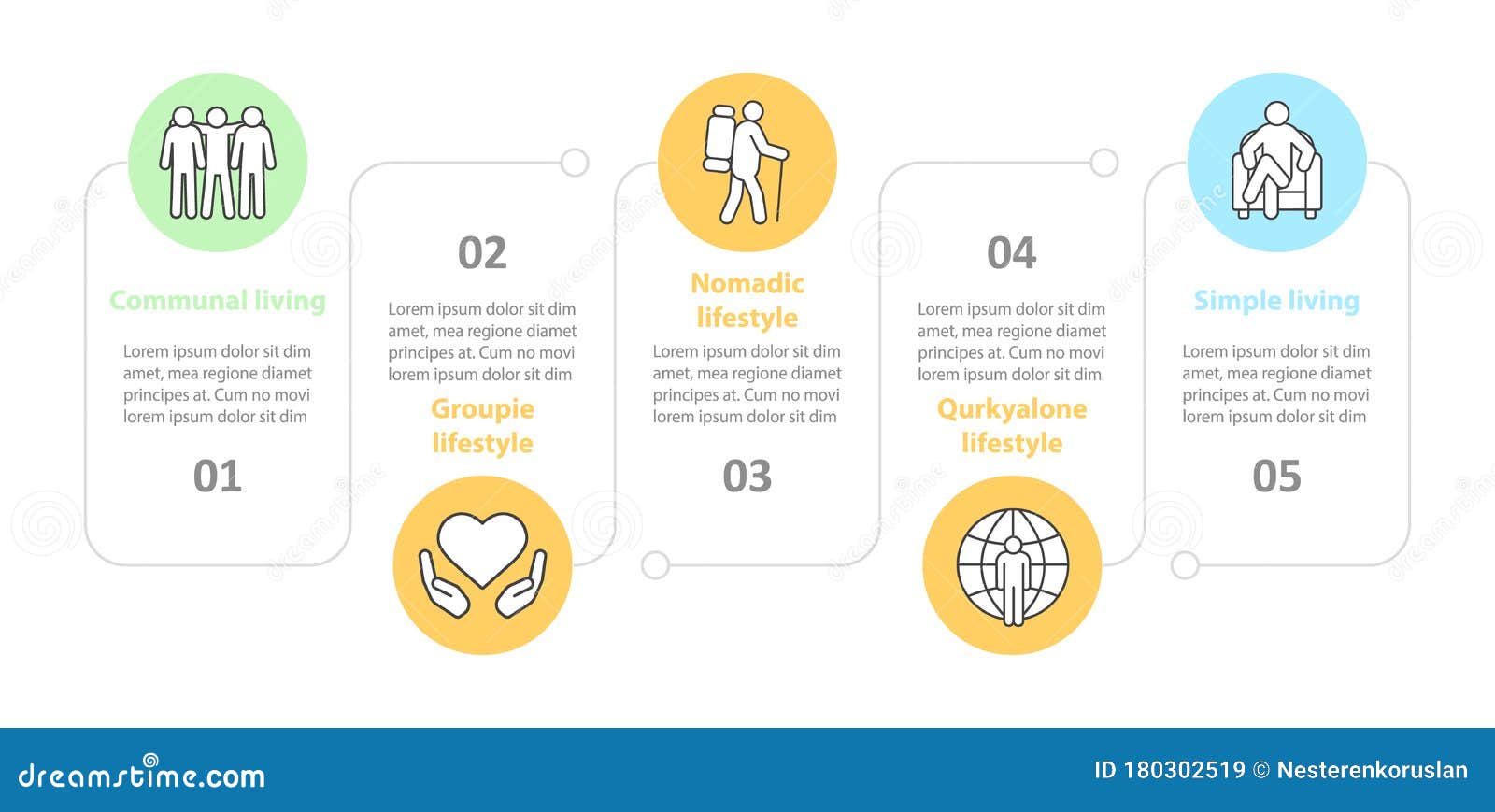 Communal living

Lorem ipsum dolor sit dim amet, mea regione diamet principes at. Cum no movi lorem ipsum dolor sit dim

01

02

Lorem ipsum dolor sit dim amet, mea regione diamet principes at. Cum no movi lorem ipsum dolor sit dim

Groupie lifestyle

Nomadic lifestyle

Lorem ipsum dolor sit dim amet, mea regione diamet principes at. Cum no movi lorem ipsum dolor sit dim

03

04

Lorem ipsum dolor sit dim amet, mea regione diamet principes at. Cum no movi lorem ipsum dolor sit dim

Qurkyalone lifestyle

Simple living

Lorem ipsum dolor sit dim amet, mea regione diamet principes at. Cum no movi lorem ipsum dolor sit dim

05

dreamstime.com

ID 180302519 © Nesterenkoruslan