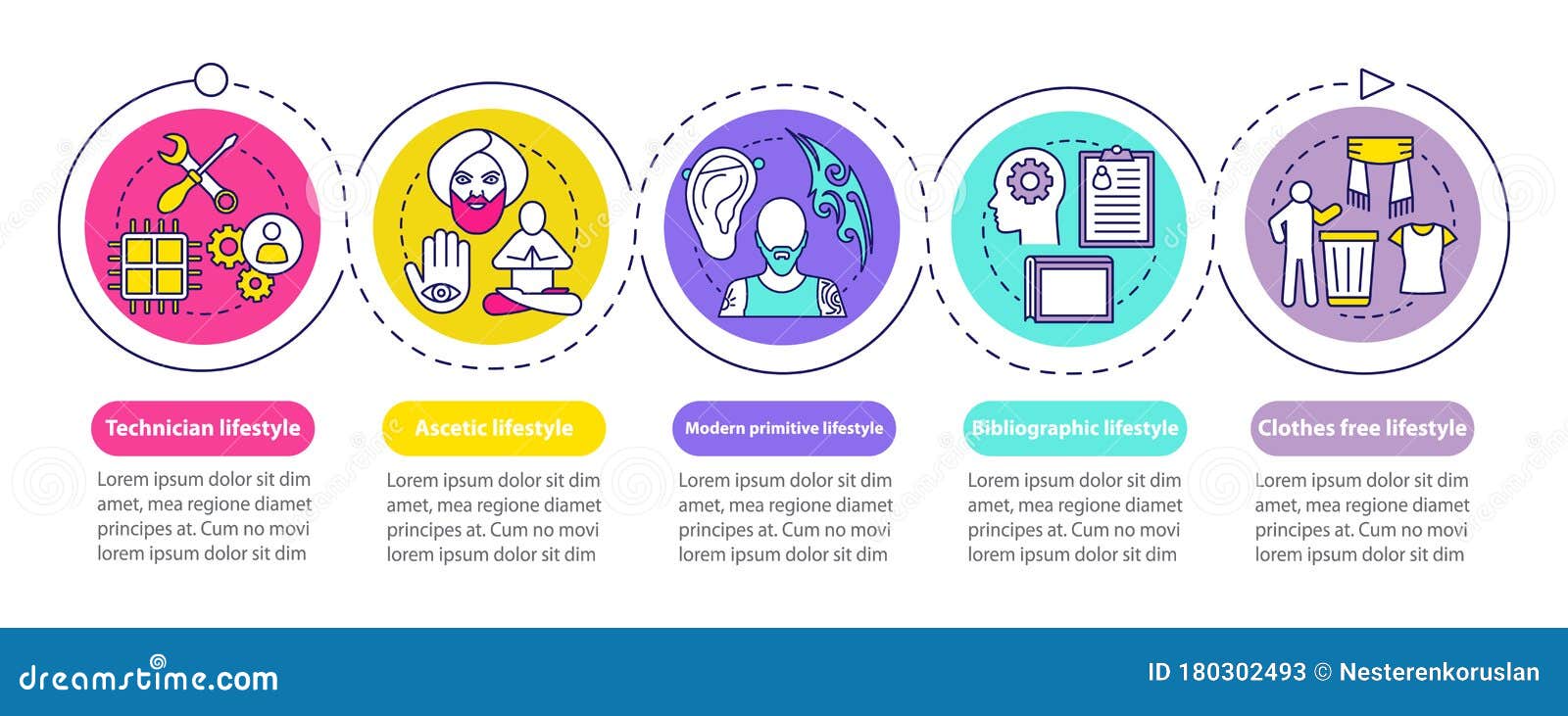 Technician lifestyle

Lorem ipsum dolor sit dim amet, mea regione diamet principes at. Cum no movi lorem ipsum dolor sit dim

Ascetic lifestyle

Lorem ipsum dolor sit dim amet, mea regione diamet principes at. Cum no movi lorem ipsum dolor sit dim

Modern primitive lifestyle

Lorem ipsum dolor sit dim amet, mea regione diamet principes at. Cum no movi lorem ipsum dolor sit dim

Bibliographic lifestyle

Lorem ipsum dolor sit dim amet, mea regione diamet principes at. Cum no movi lorem ipsum dolor sit dim

Clothes free lifestyle

Lorem ipsum dolor sit dim amet, mea regione diamet principes at. Cum no movi lorem ipsum dolor sit dim

dreamstime.com

ID 180302493 © Nesterenkoruslan