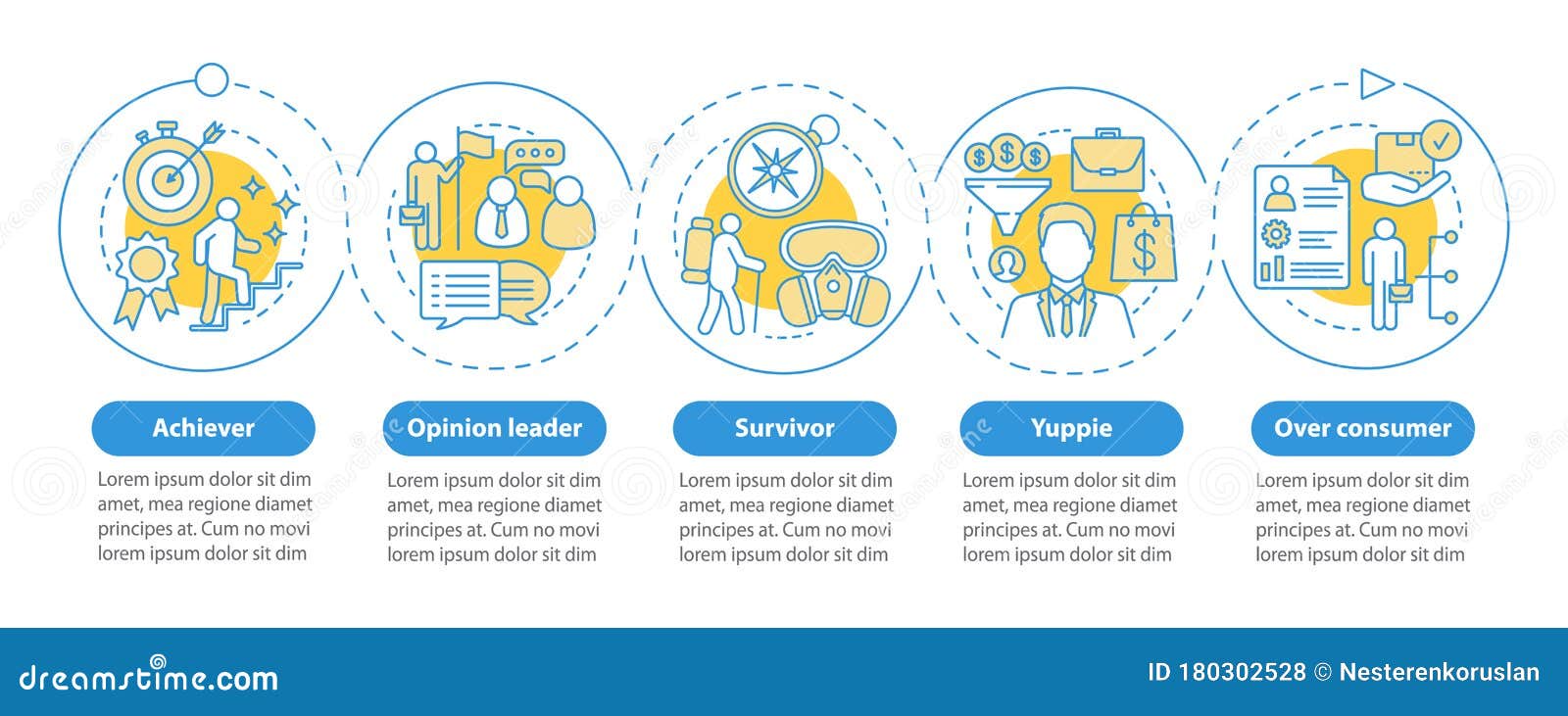 Achiever

Lorem ipsum dolor sit dim amet, mea regione diamet principes at. Cum no movi lorem ipsum dolor sit dim

Opinion leader

Lorem ipsum dolor sit dim amet, mea regione diamet principes at. Cum no movi lorem ipsum dolor sit dim

Survivor

Lorem ipsum dolor sit dim amet, mea regione diamet principes at. Cum no movi lorem ipsum dolor sit dim

Yuppie

Lorem ipsum dolor sit dim amet, mea regione diamet principes at. Cum no movi lorem ipsum dolor sit dim

Over consumer

Lorem ipsum dolor sit dim amet, mea regione diamet principes at. Cum no movi lorem ipsum dolor sit dim

dreamstime.com

ID 180302528 © Nesterenkoruslan