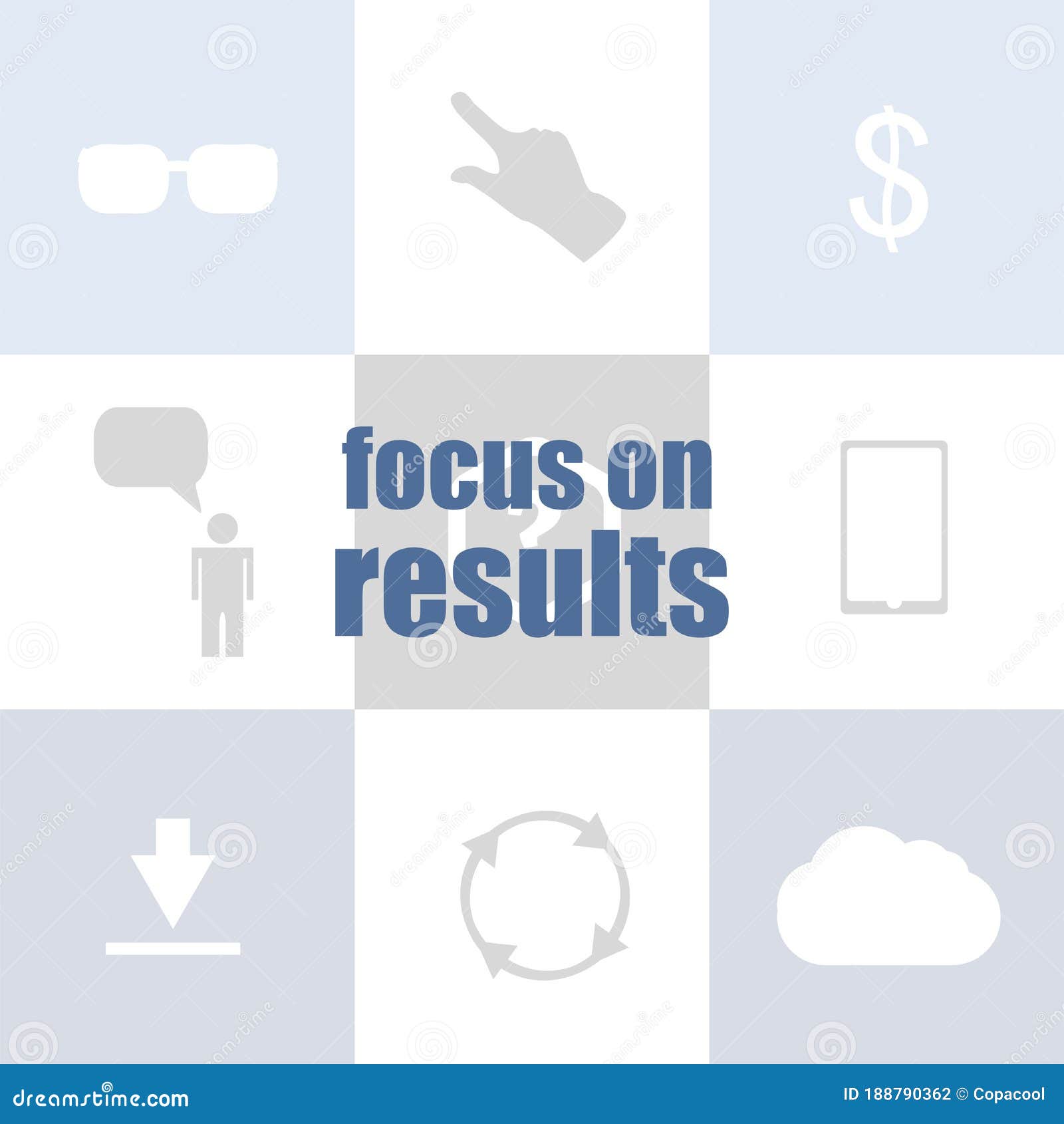 $

focus on
results

dreamstime.com

ID 188790362 © Copacool