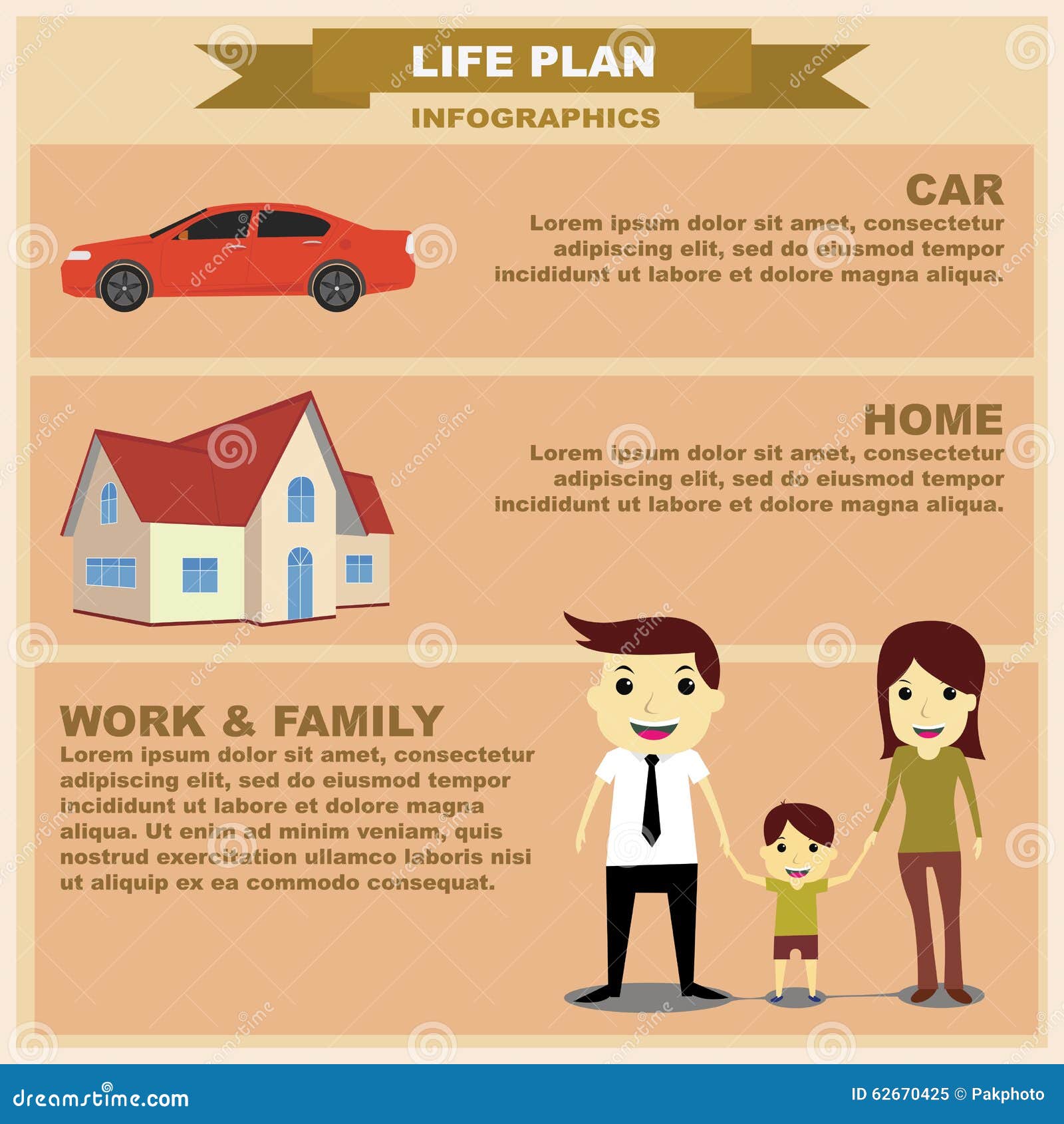 LIFE PLAN

INFOGRAPHICS

CAR

Lorem ipsum dolor sit amet, consectetur adipiscing elit, sed do eiusmod tempor incididunt ut labore et dolore magna aliqua.

HOME

Lorem ipsum dolor sit amet, consectetur adipiscing elit, sed do eiusmod tempor incididunt ut labore et dolore magna aliqua.

WORK & FAMILY

Lorem ipsum dolor sit amet, consectetur adipiscing elit, sed do eiusmod tempor incididunt ut labore et dolore magna aliqua. Ut enim ad minim veniam, quis nostrud exercitation ullamco laboris nisi ut aliquip ex ea commodo consequat.

dreamstime.com

ID 62670425 © Pakphoto