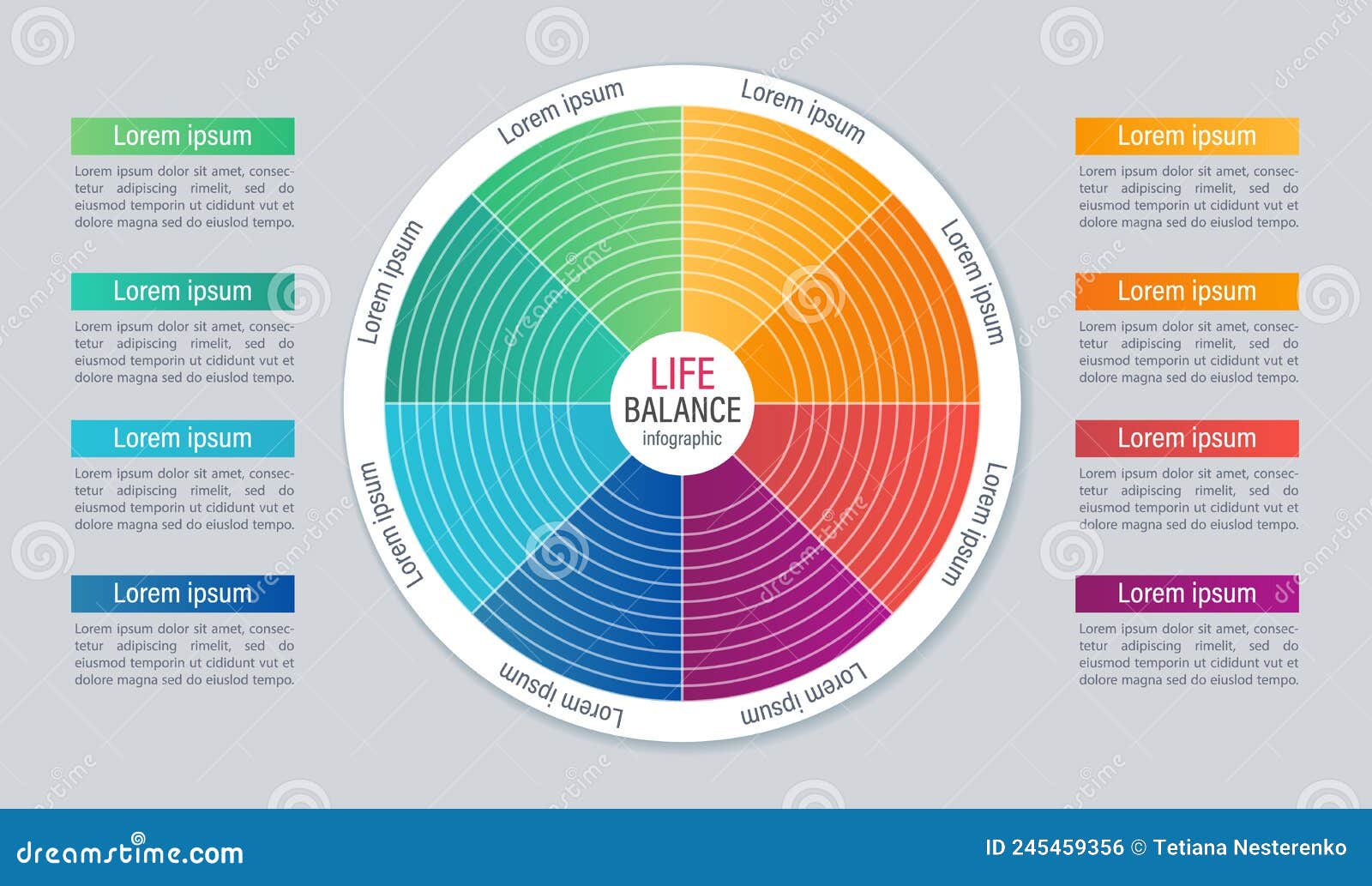 Lorem ipsum

Lorem ipsum dolor sit amet, consectetur adipiscing rimelit, sed do eiusmod temporin ut cididunt vut et dolore magna sed do eiuslod tempo.

Lorem ipsum

Lorem ipsum dolor sit amet, consectetur adipiscing rimelit, sed do eiusmod temporin ut cididunt vut et dolore magna sed do eiuslod tempo.

Lorem ipsum

Lorem ipsum dolor sit amet, consectetur adipiscing rimelit, sed do eiusmod temporin ut cididunt vut et dolore magna sed do eiuslod tempo.

Lorem ipsum

Lorem ipsum dolor sit amet, consectetur adipiscing rimelit, sed do eiusmod temporin ut cididunt vut et dolore magna sed do eiuslod tempo.

Lorem ipsum

Lorem ipsum

Lorem ipsum

Lorem ipsum

Lorem ipsum

Lorem ipsum

Lorem ipsum

Lorem ipsum

LIFE
BALANCE
infographic

Lorem ipsum

Lorem ipsum dolor sit amet, consectetur adipiscing rimelit, sed do eiusmod temporin ut cididunt vut et dolore magna sed do eiuslod tempo.

Lorem ipsum

Lorem ipsum dolor sit amet, consectetur adipiscing rimelit, sed do eiusmod temporin ut cididunt vut et dolore magna sed do eiuslod tempo.

Lorem ipsum

Lorem ipsum dolor sit amet, consectetur adipiscing rimelit, sed do eiusmod temporin ut cididunt vut et dolore magna sed do eiuslod tempo.

Lorem ipsum

Lorem ipsum dolor sit amet, consectetur adipiscing rimelit, sed do eiusmod temporin ut cididunt vut et dolore magna sed do eiuslod tempo.

dreamstime.com

ID 245459356 © Tetiana Nesterenko