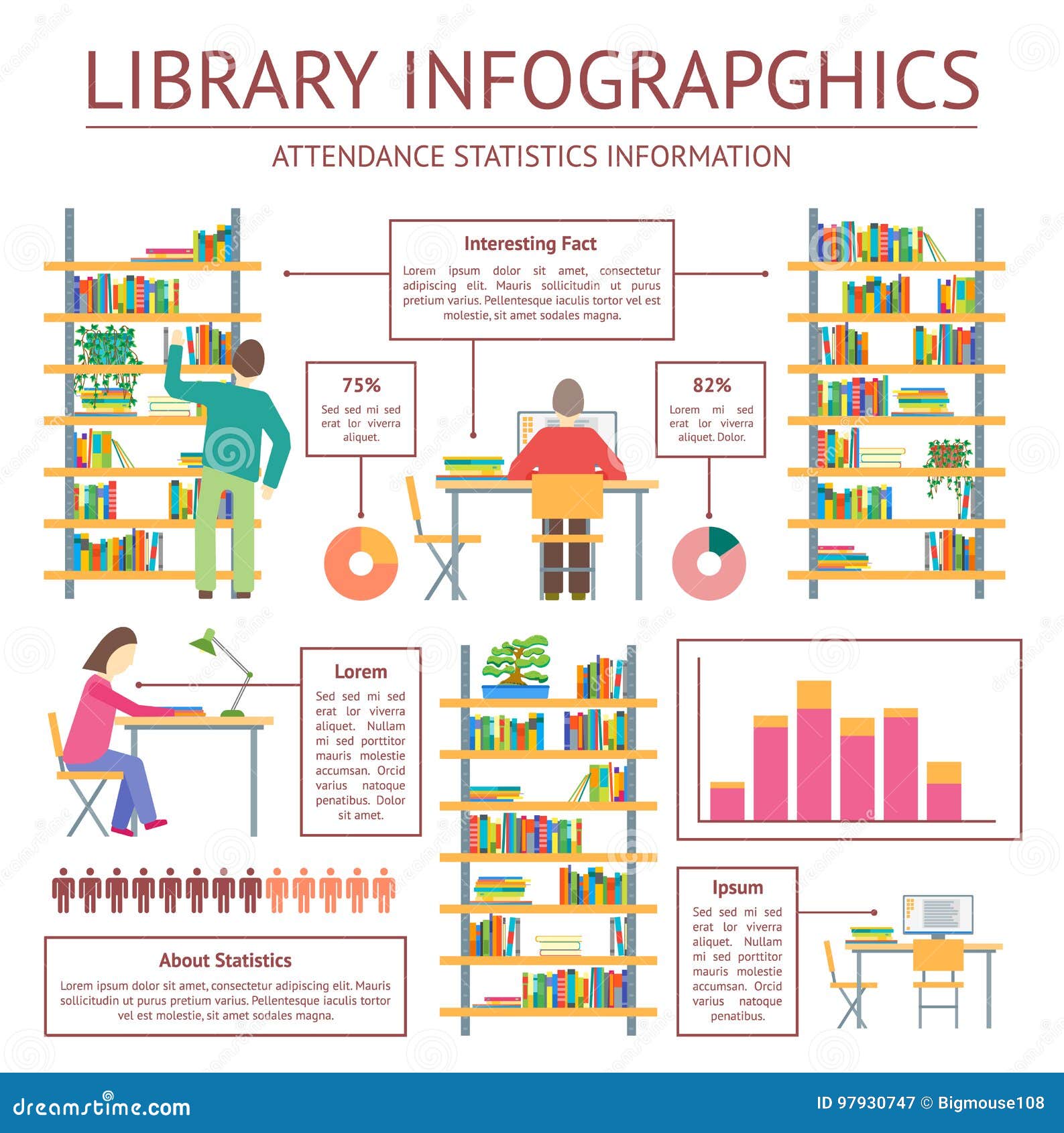 LIBRARY INFOGRAPGHICS

ATTENDANCE STATISTICS INFORMATION

Interesting Fact

Lorem ipsum dolor sit amet, consectetur adipiscing elit. Mauris sollicitudin ut purus pretium varius. Pellentesque iaculis tortor vel est molestie, sit amet sodales magna.

75%

Sed sed mi sed erat lor viverra aliquet.

82%

Lorem mi sed erat lor viverra aliquet. Dolor.

Lorem

Sed sed mi sed erat lor viverra aliquet. Nullam mi sed porttitor mauris molestie accumsan. Orcid varius natoque penatibus. Dolor sit amet.

About Statistics

Lorem ipsum dolor sit amet, consectetur adipiscing elit. Mauris sollicitudin ut purus pretium varius. Pellentesque iaculis tortor vel est molestie, sit amet sodales magna.

Ipsum

Sed sed mi sed erat lor viverra aliquet. Nullam mi sed porttitor mauris molestie accumsan. Orcid varius natoque penatibus.

dreamstime.com

ID 97930747 © Bigmouse108