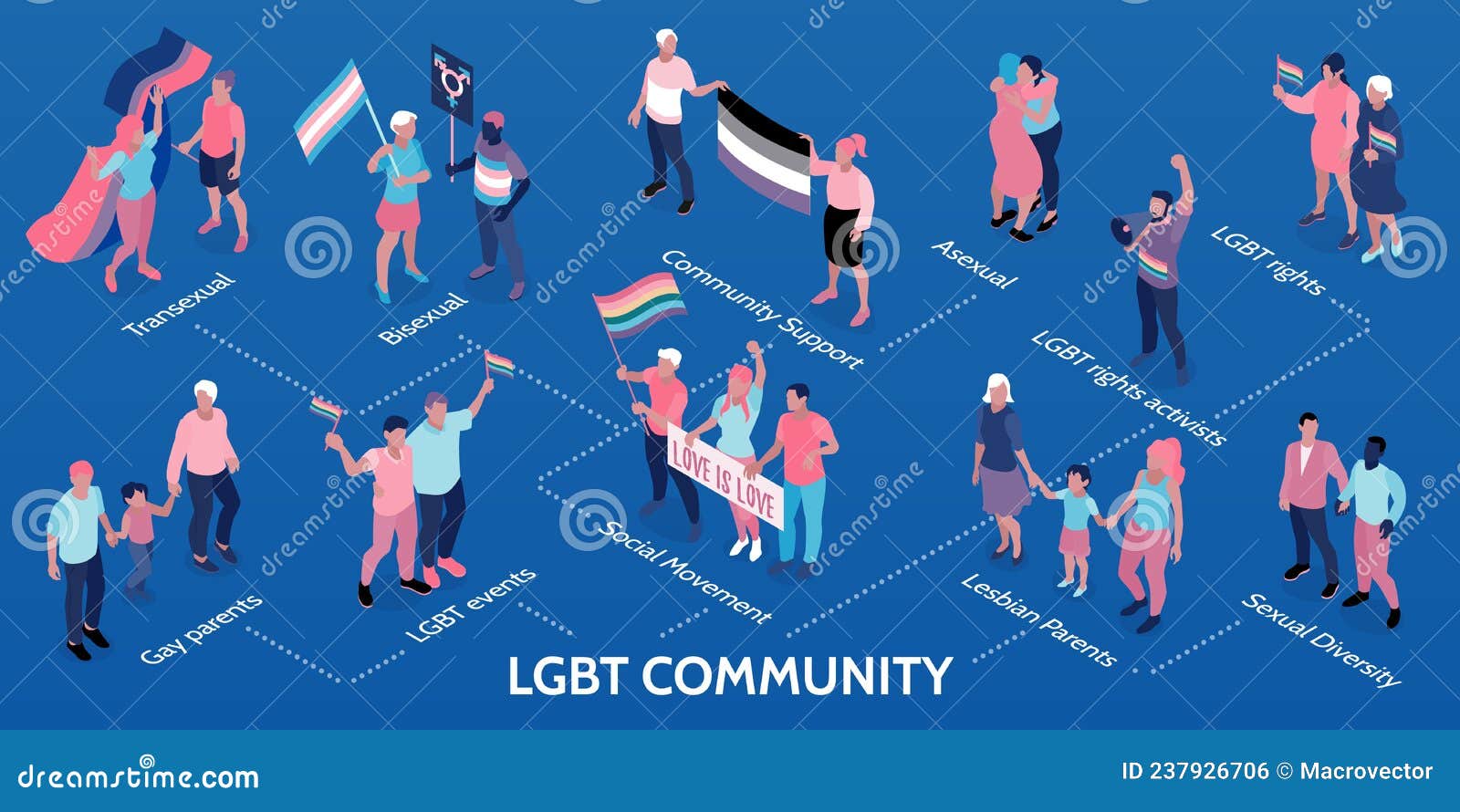 Transexual

Bisexual

Community Support

Asexual

LGBT rights

LGBT rights activists

Gay parents

LGBT events

LOVE IS LOVE

Social Movement

Lesbian Parents

Sexual Diversity

LGBT COMMUNITY

dreamstime.com

ID 237926706 © Macrovector