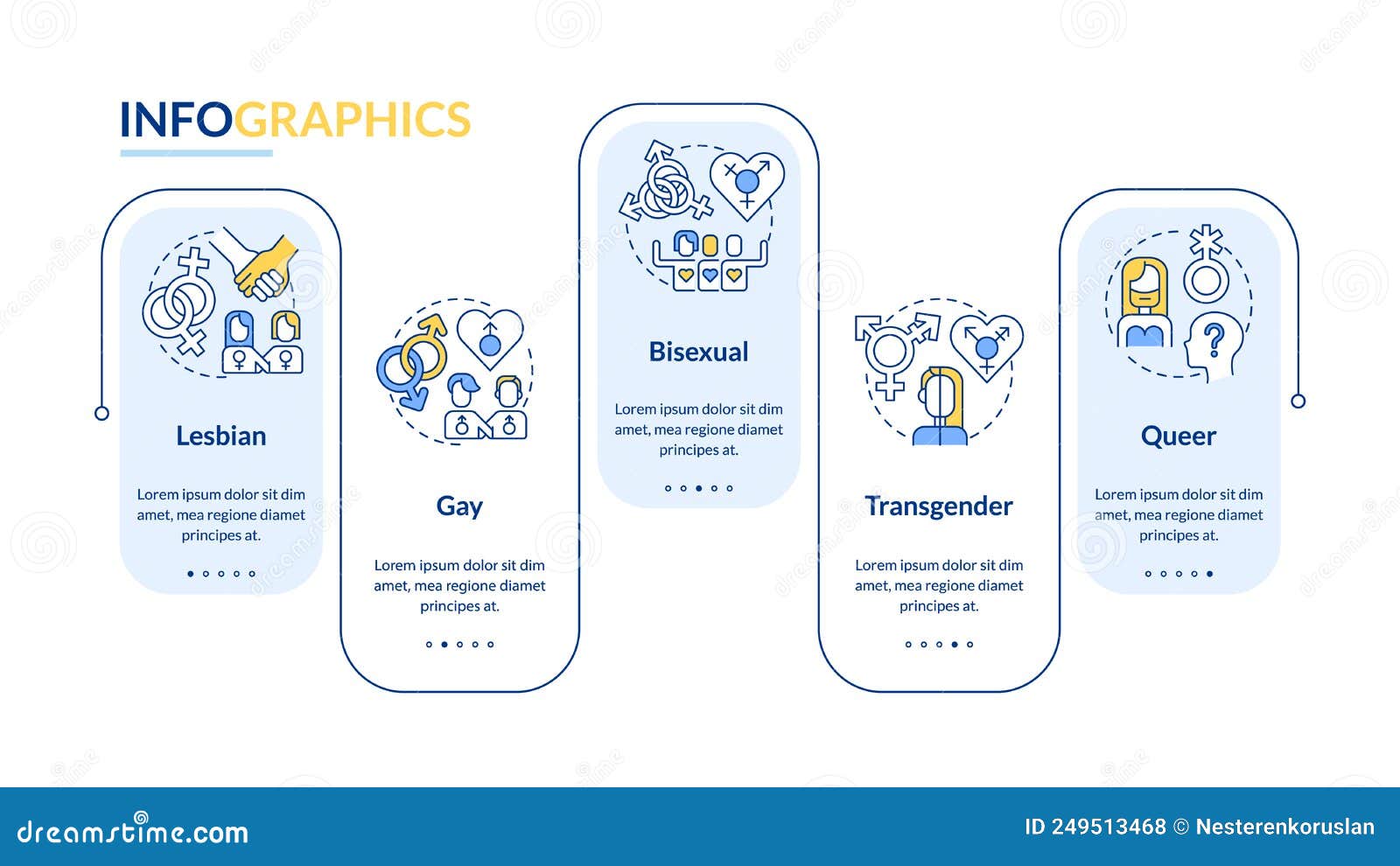 INFOGRAPHICS

Lesbian

Lorem ipsum dolor sit dim amet, mea regione diamet principes at.

Gay

Lorem ipsum dolor sit dim amet, mea regione diamet principes at.

Bisexual

Lorem ipsum dolor sit dim amet, mea regione diamet principes at.

Transgender

Lorem ipsum dolor sit dim amet, mea regione diamet principes at.

Queer

Lorem ipsum dolor sit dim amet, mea regione diamet principes at.

dreamstime.com

ID 249513468 © Nesterenkoruslan