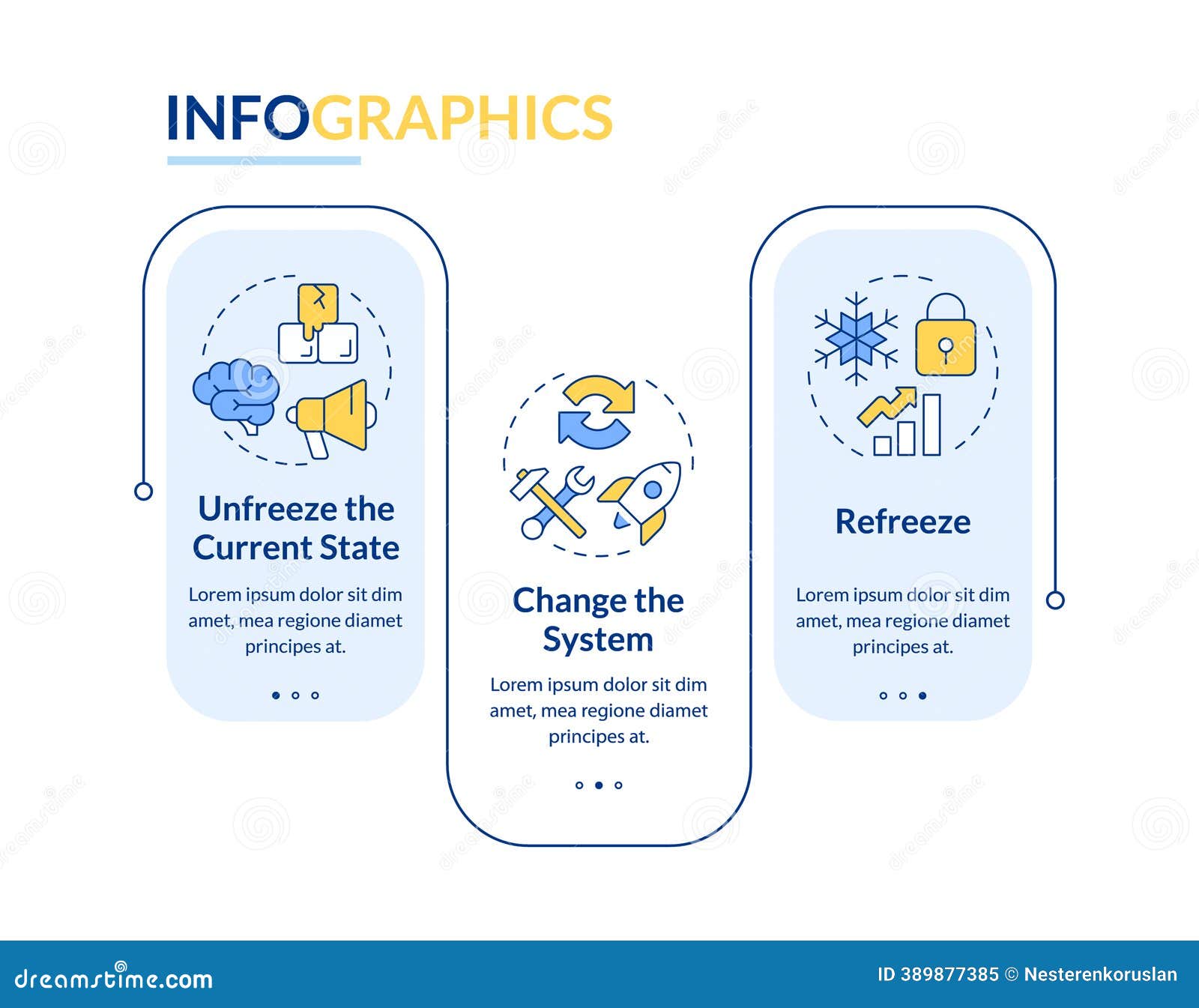 INFOGRAPHICS

Unfreeze the Current State

Lorem ipsum dolor sit dim amet, mea regione diamet principes at.

Change the System

Lorem ipsum dolor sit dim amet, mea regione diamet principes at.

Refreeze

Lorem ipsum dolor sit dim amet, mea regione diamet principes at.

dreamstime.com

ID 389877385 © Nesterenkoruslan