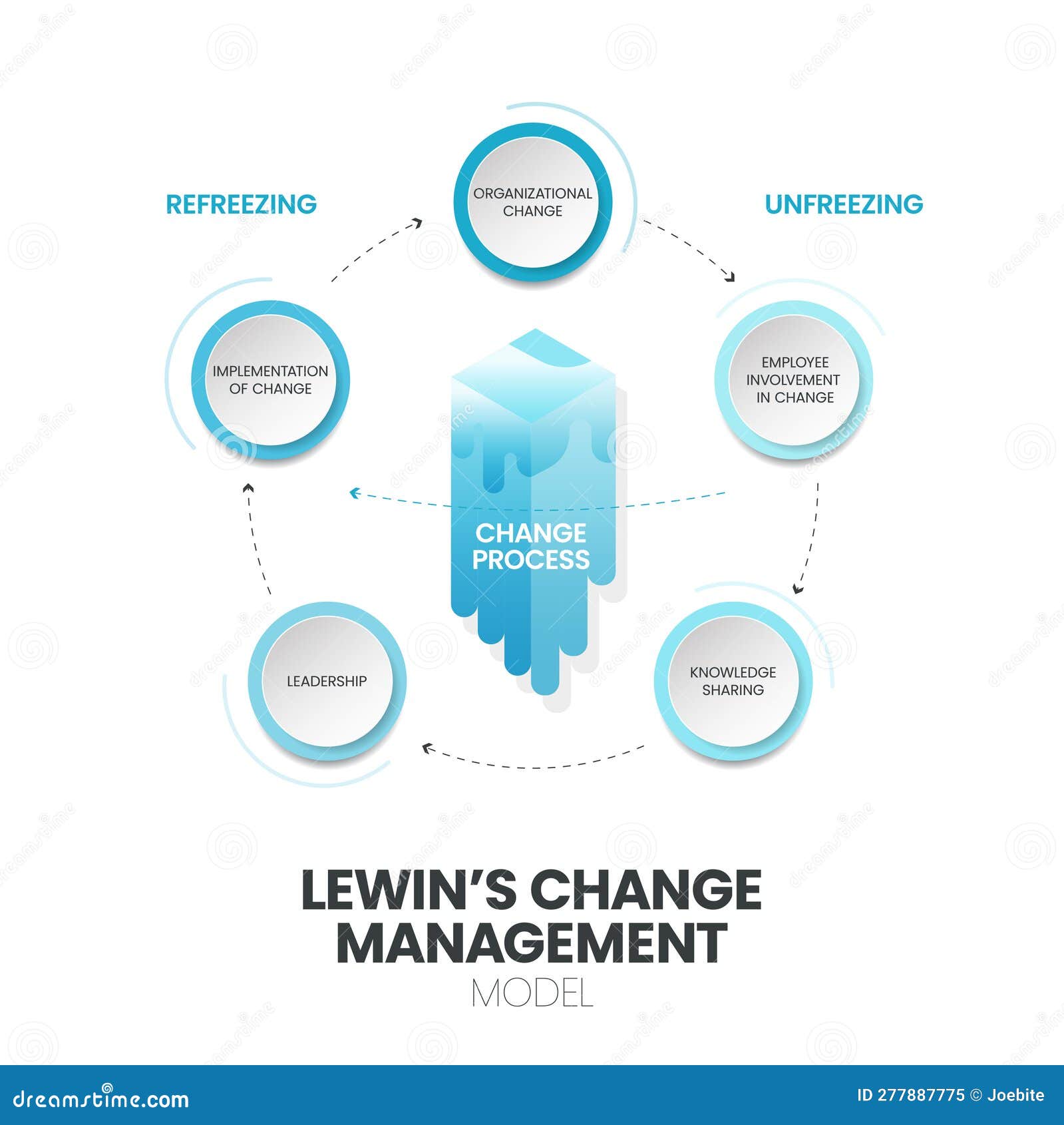 REFREEZING

ORGANIZATIONAL CHANGE

UNFREEZING

IMPLEMENTATION OF CHANGE

EMPLOYEE INVOLVEMENT IN CHANGE

CHANGE PROCESS

LEADERSHIP

KNOWLEDGE SHARING

LEWIN'S CHANGE MANAGEMENT
MODEL

dreamstime.com

ID 277887775 © Joebite